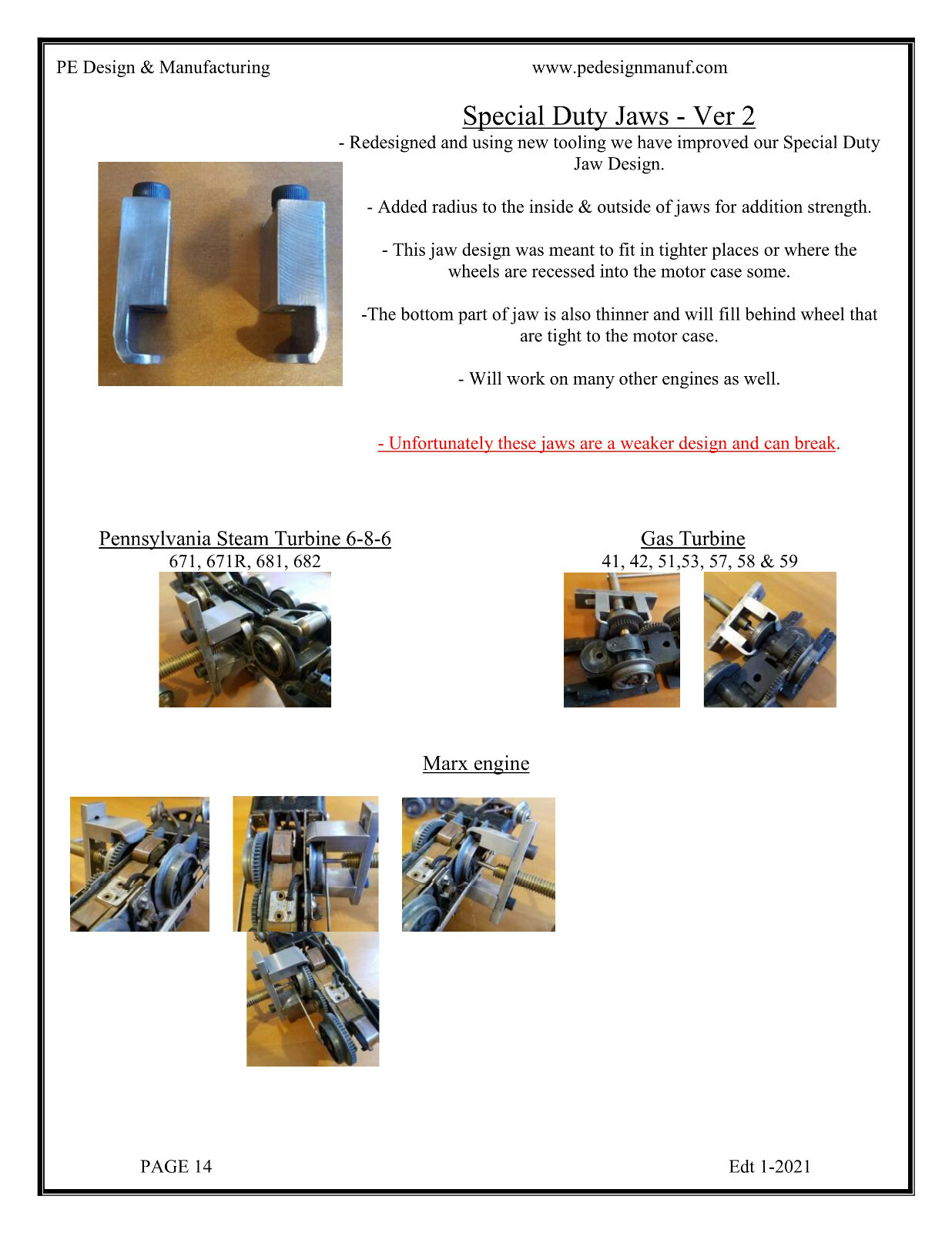 PE Design & Manufacturing

www.pedesignmanuf.com

Special Duty Jaws - Ver 2

- Redesigned and using new tooling we have improved our Special Duty Jaw Design.

- Added radius to the inside & outside of jaws for addition strength.

- This jaw design was meant to fit in tighter places or where the wheels are recessed into the motor case some.

-The bottom part of jaw is also thinner and will fill behind wheel that are tight to the motor case.

- Will work on many other engines as well.

- Unfortunately these jaws are a weaker design and can break.

Pennsylvania Steam Turbine 6-8-6
671, 671R, 681, 682

Gas Turbine
41, 42, 51,53, 57, 58 & 59

Marx engine

PAGE 14

Edt 1-2021