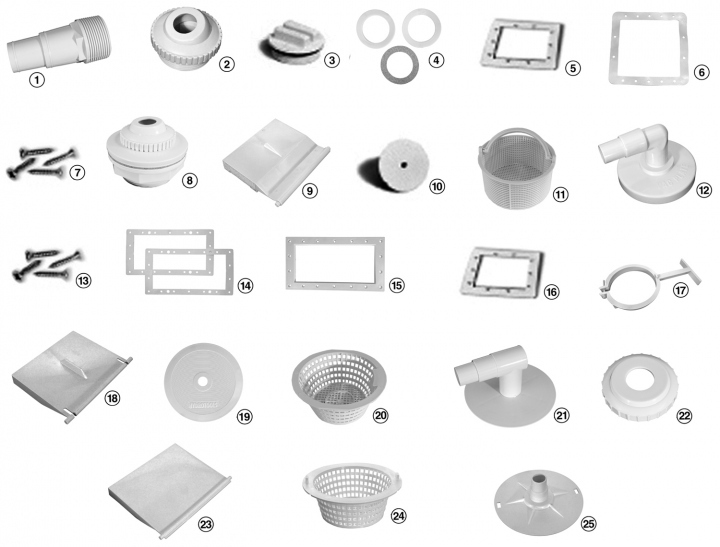 1
2
3
4
5
6
7
8
9
10
11
12
13
14
15
16
17
18
19
20
21
22
23
24
25