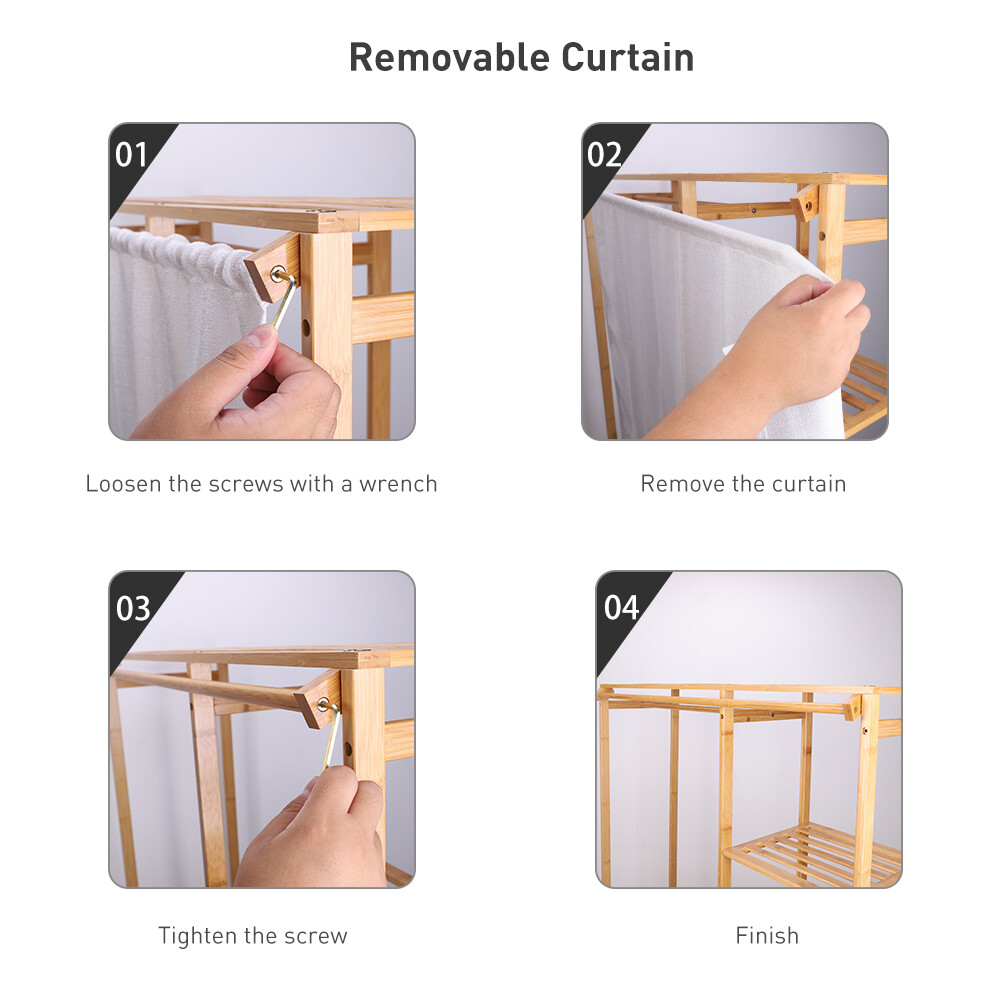 Removable Curtain

01

Loosen the screws with a wrench

02

Remove the curtain

03

Tighten the screw

04

Finish