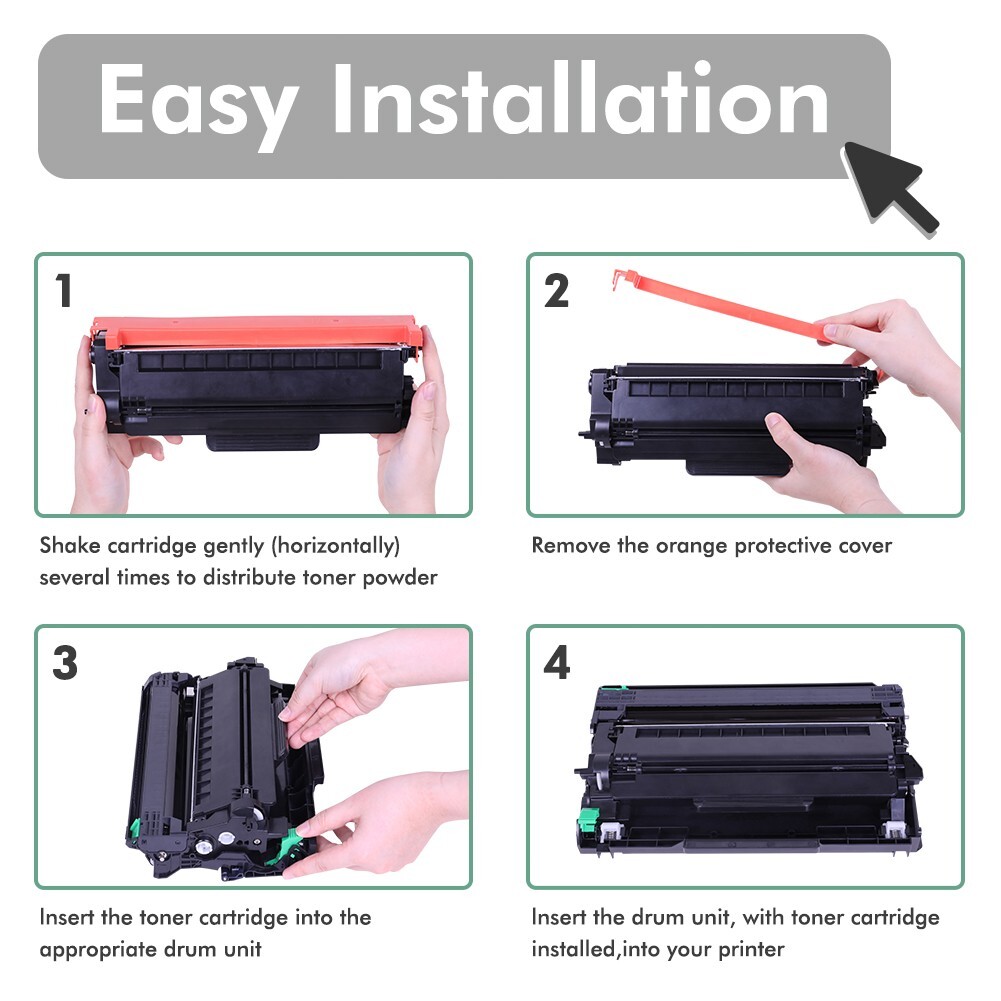 Easy Installation

1

Shake cartridge gently (horizontally) several times to distribute toner powder

2

Remove the orange protective cover

3

Insert the toner cartridge into the appropriate drum unit

4

Insert the drum unit, with toner cartridge installed,into your printer