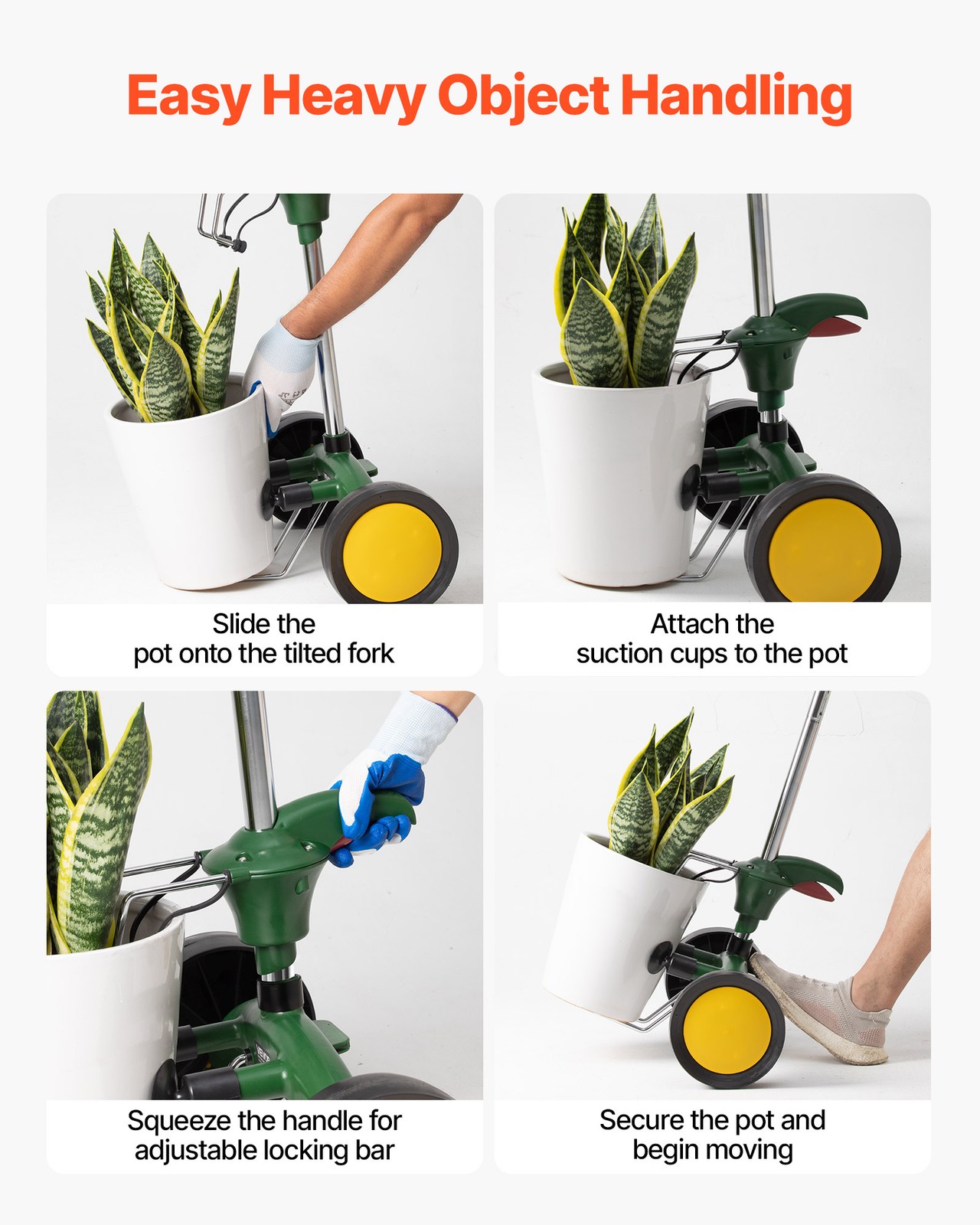 Easy Heavy Object Handling

Slide the pot onto the tilted fork

Attach the suction cups to the pot

Squeeze the handle for adjustable locking bar

Secure the pot and begin moving