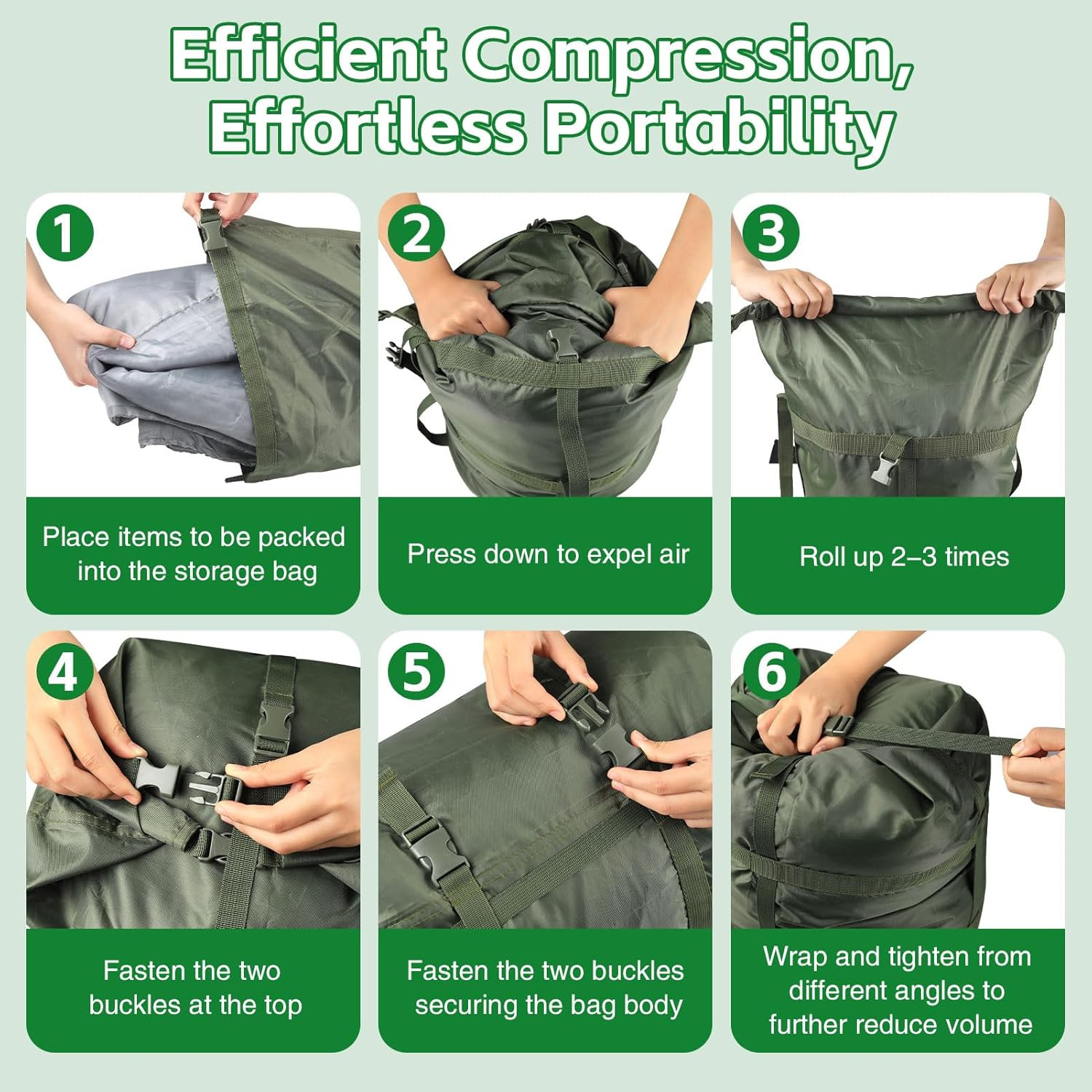 Efficient Compression, Effortless Portability

1

Place items to be packed into the storage bag

2

Press down to expel air

3

Roll up 2–3 times

4

Fasten the two buckles at the top

5

Fasten the two buckles securing the bag body

6

Wrap and tighten from different angles to further reduce volume