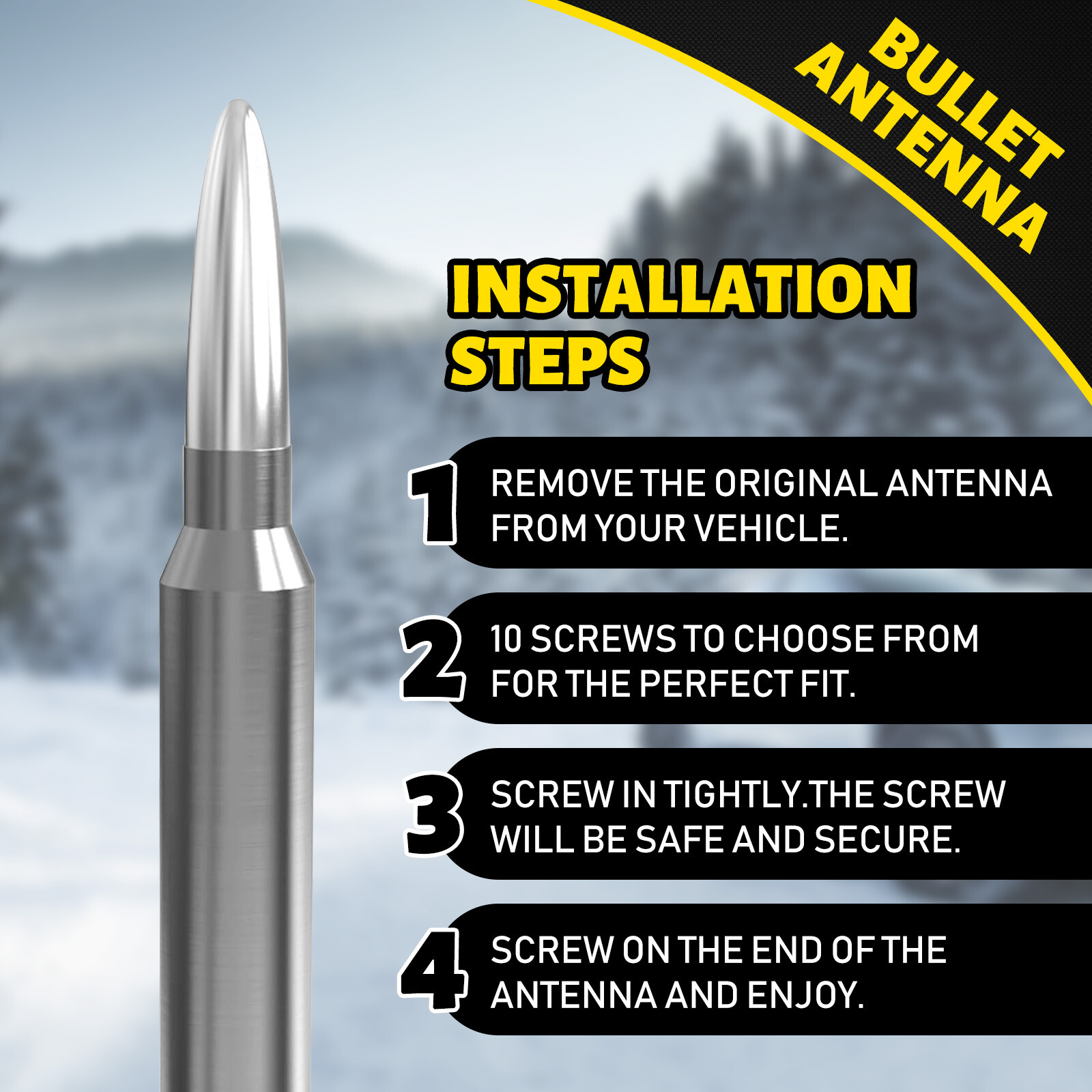 BULLET ANTENNA

INSTALLATION STEPS

1 REMOVE THE ORIGINAL ANTENNA FROM YOUR VEHICLE.

2 10 SCREWS TO CHOOSE FROM FOR THE PERFECT FIT.

3 SCREW IN TIGHTLY.THE SCREW WILL BE SAFE AND SECURE.

4 SCREW ON THE END OF THE ANTENNA AND ENJOY.