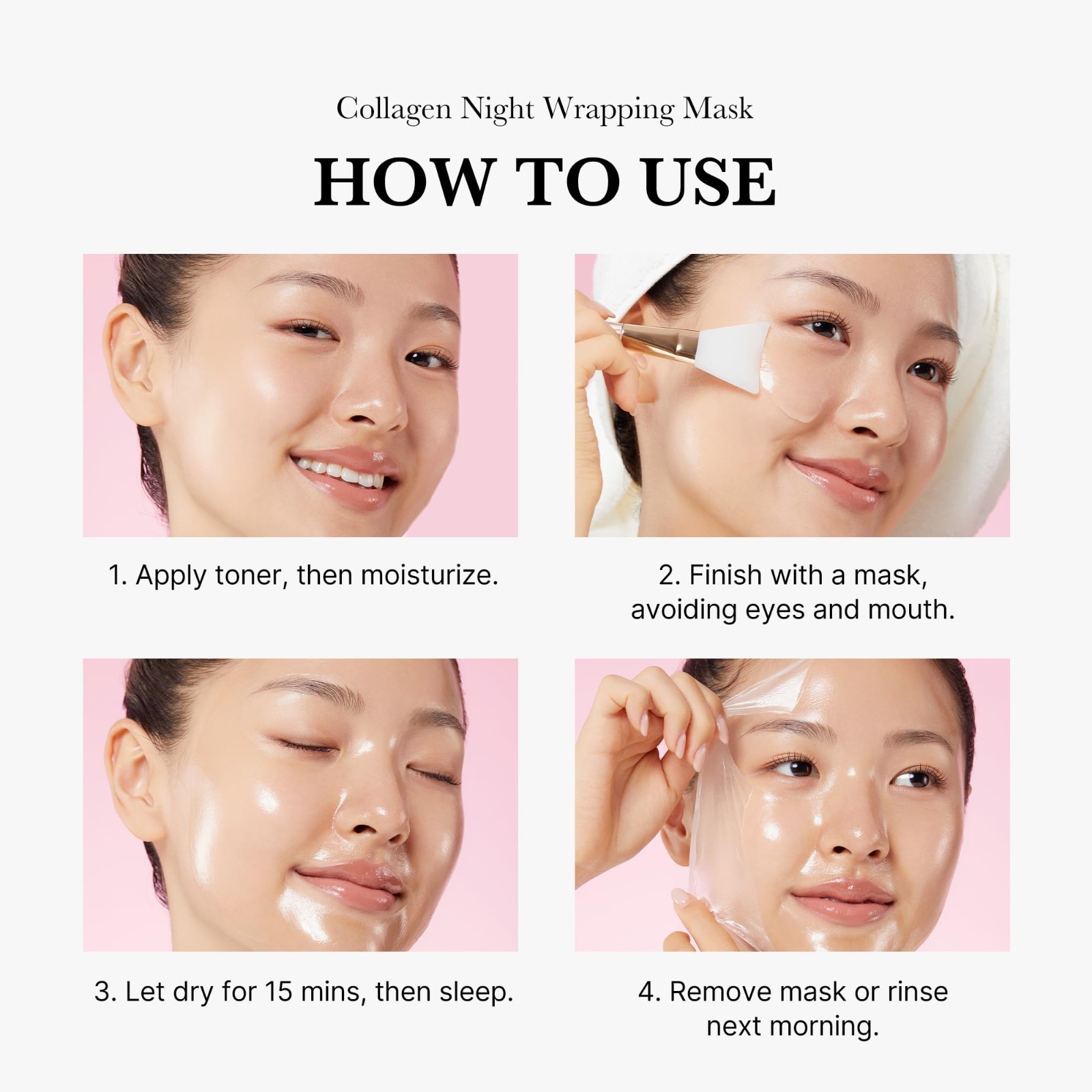 Collagen Night Wrapping Mask

HOW TO USE

1. Apply toner, then moisturize.

2. Finish with a mask, avoiding eyes and mouth.

3. Let dry for 15 mins, then sleep.

4. Remove mask or rinse next morning.