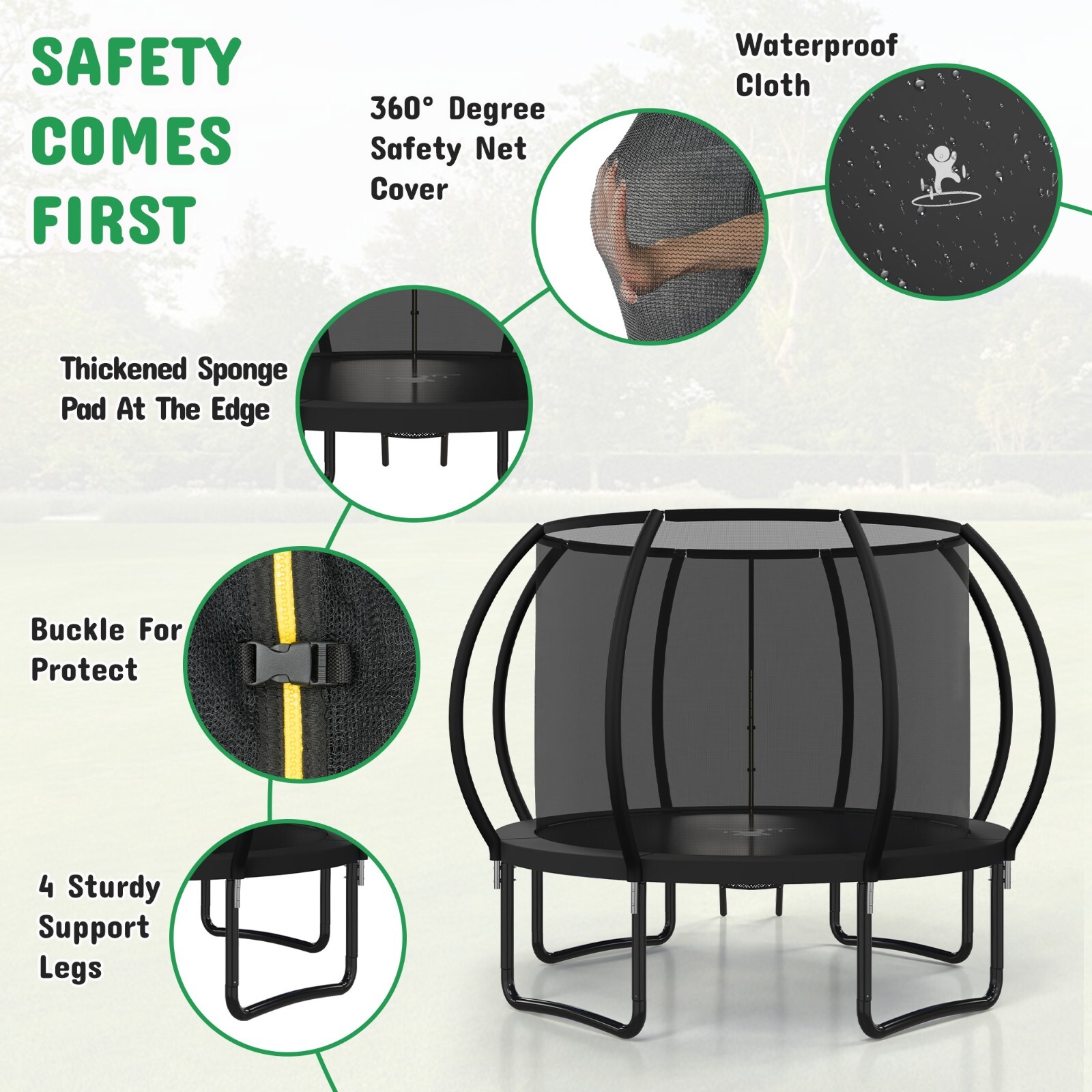 SAFETY COMES FIRST

360° Degree Safety Net Cover

Waterproof Cloth

Thickened Sponge Pad At The Edge

Buckle For Protect

4 Sturdy Support Legs