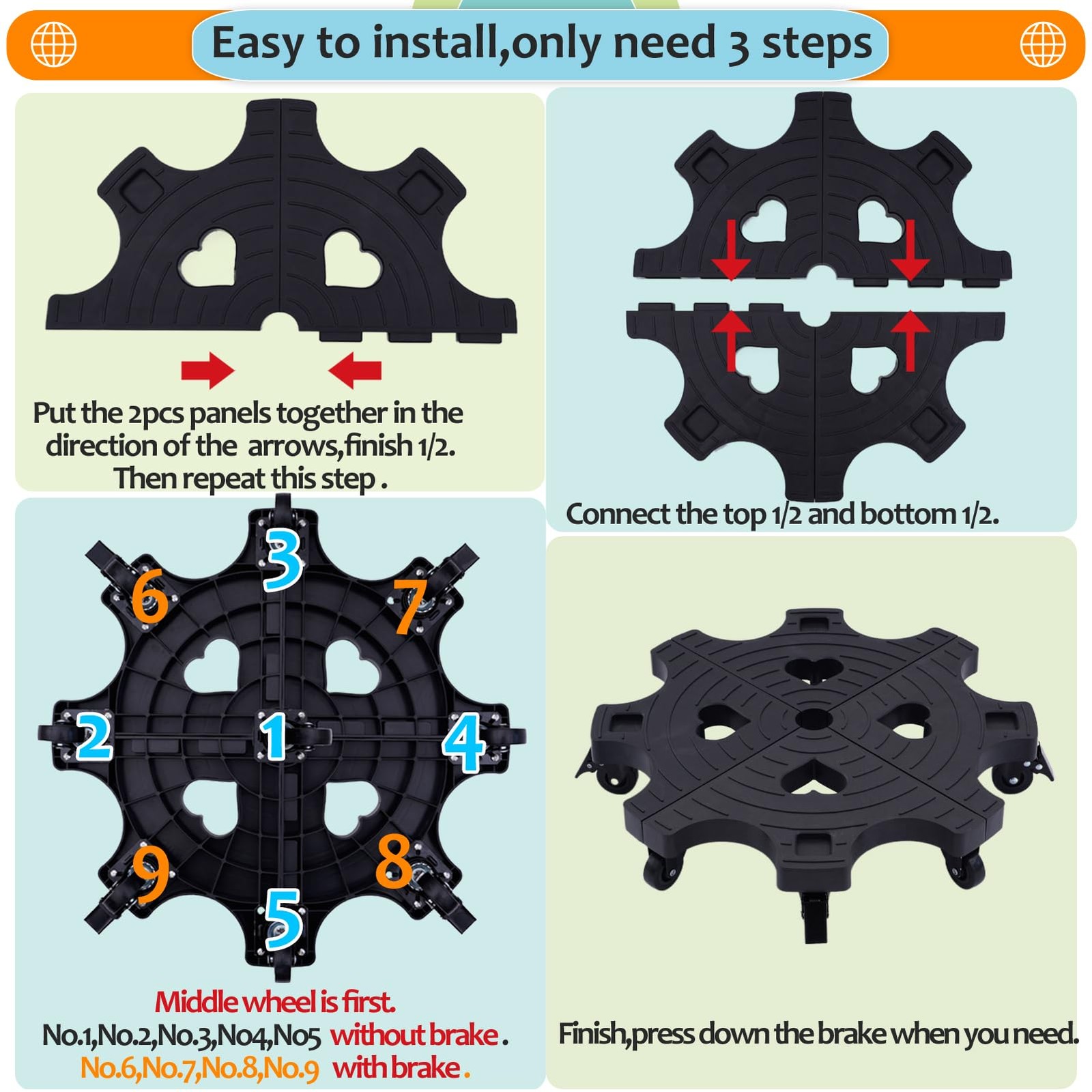 Easy to install,only need 3 steps

Put the 2pcs panels together in the direction of the arrows,finish 1/2. Then repeat this step .

Connect the top 1/2 and bottom 1/2.

3
6
7
2
1
4
9
8
5

Middle wheel is first.
No.1,No.2,No.3,No4,No5 without brake .
No.6,No.7,No.8,No.9 with brake .

Finish,press down the brake when you need.