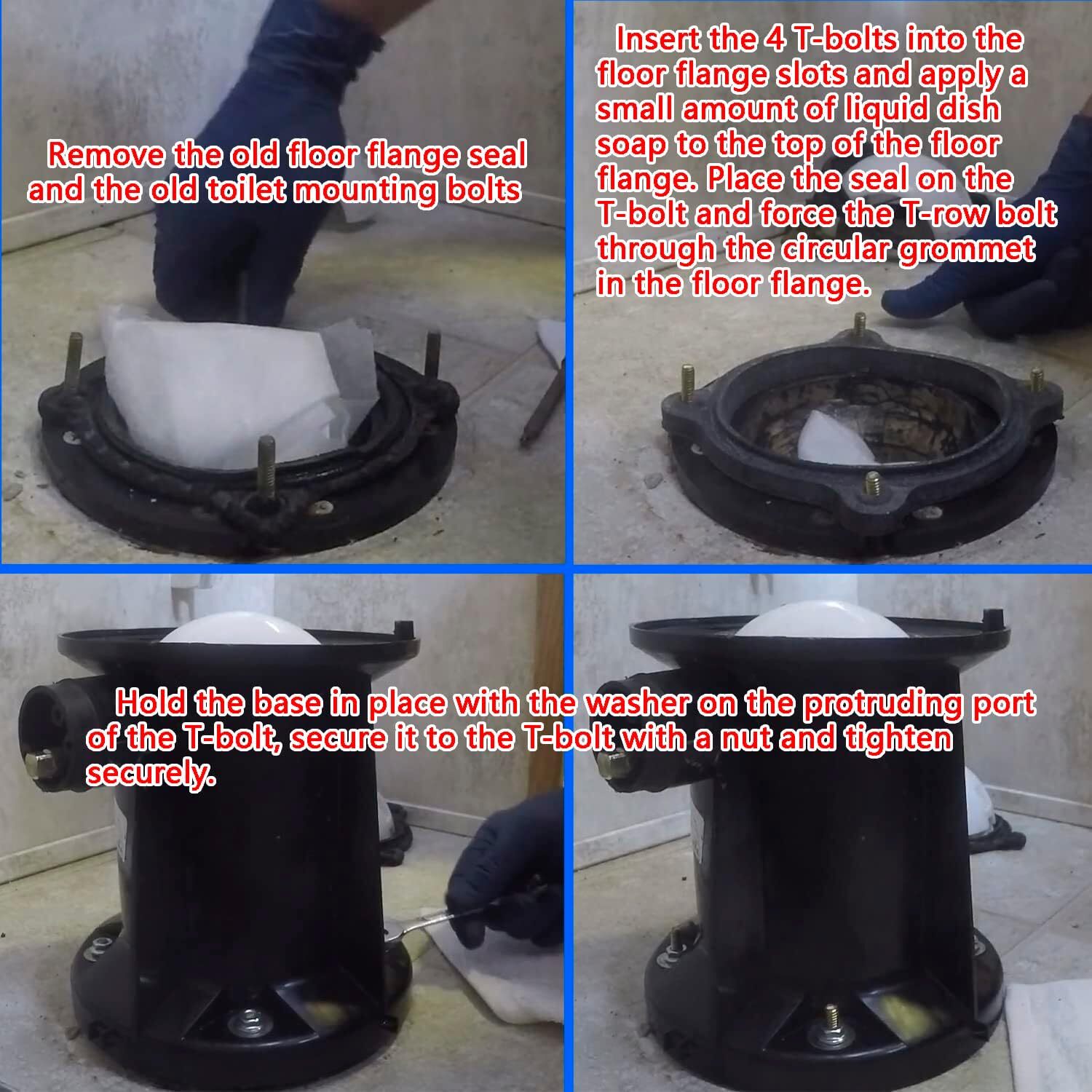 Remove the old floor flange seal and the old toilet mounting bolts

Insert the 4 T-bolts into the floor flange slots and apply a small amount of liquid dish soap to the top of the floor flange. Place the seal on the T-bolt and force the T-row bolt through the circular grommet in the floor flange.

Hold the base in place with the washer on the protruding port of the T-bolt, secure it to the T-bolt with a nut and tighten securely.