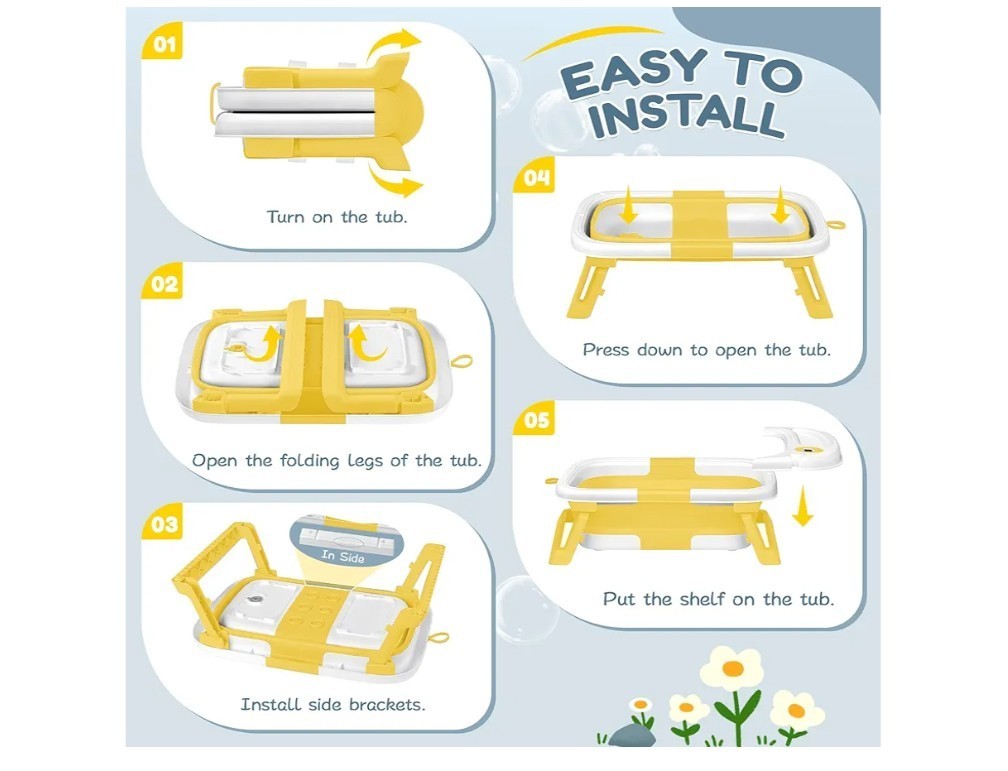 EASY TO INSTALL

01

Turn on the tub.

02

Open the folding legs of the tub.

03

In Side

Install side brackets.

04

Press down to open the tub.

05

Put the shelf on the tub.