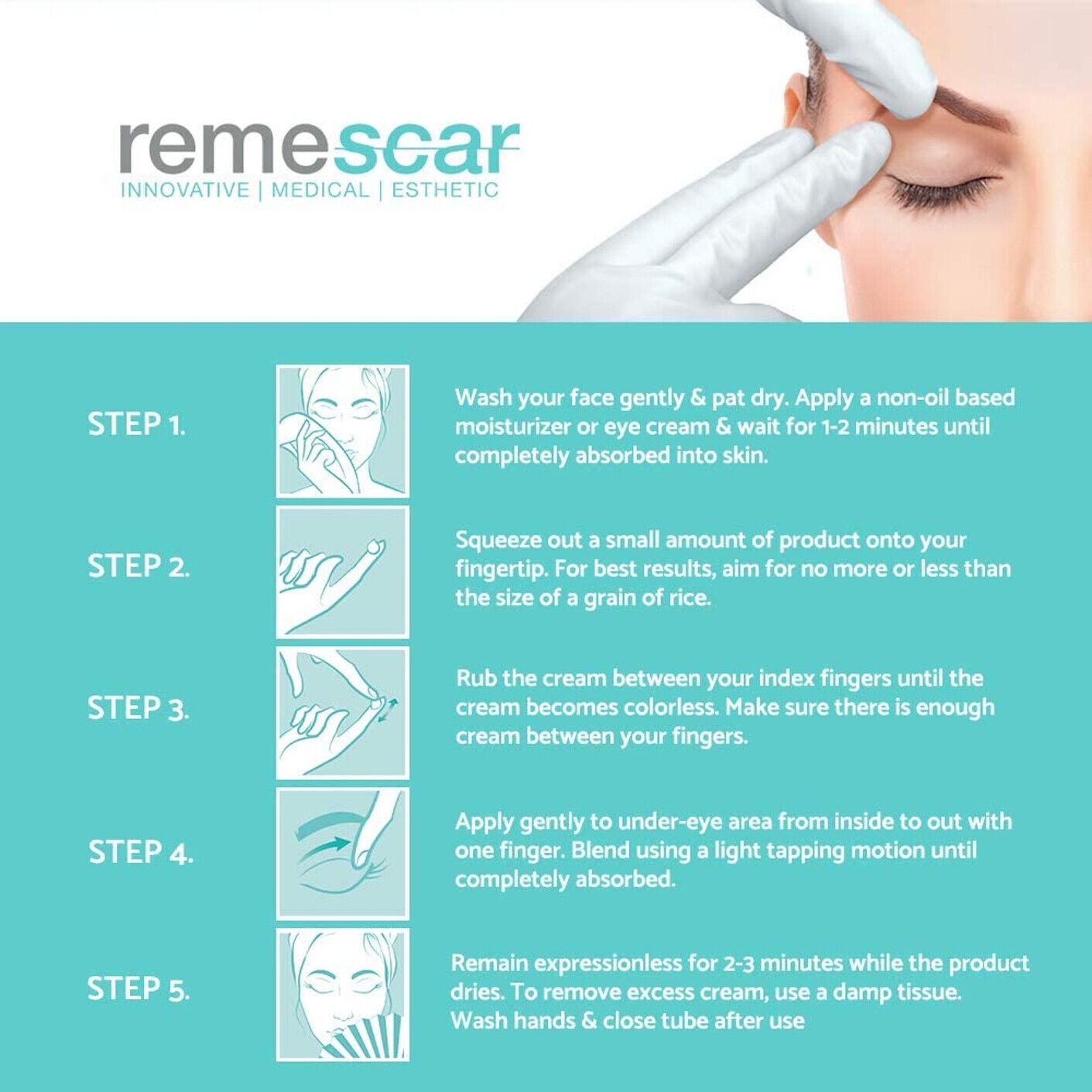 remescar
INNOVATIVE | MEDICAL | ESTHETIC

STEP 1.

Wash your face gently & pat dry. Apply a non-oil based moisturizer or eye cream & wait for 1-2 minutes until completely absorbed into skin.

STEP 2.

Squeeze out a small amount of product onto your fingertip. For best results, aim for no more or less than the size of a grain of rice.

STEP 3.

Rub the cream between your index fingers until the cream becomes colorless. Make sure there is enough cream between your fingers.

STEP 4.

Apply gently to under-eye area from inside to out with one finger. Blend using a light tapping motion until completely absorbed.

STEP 5.

Remain expressionless for 2-3 minutes while the product dries. To remove excess cream, use a damp tissue. Wash hands & close tube after use