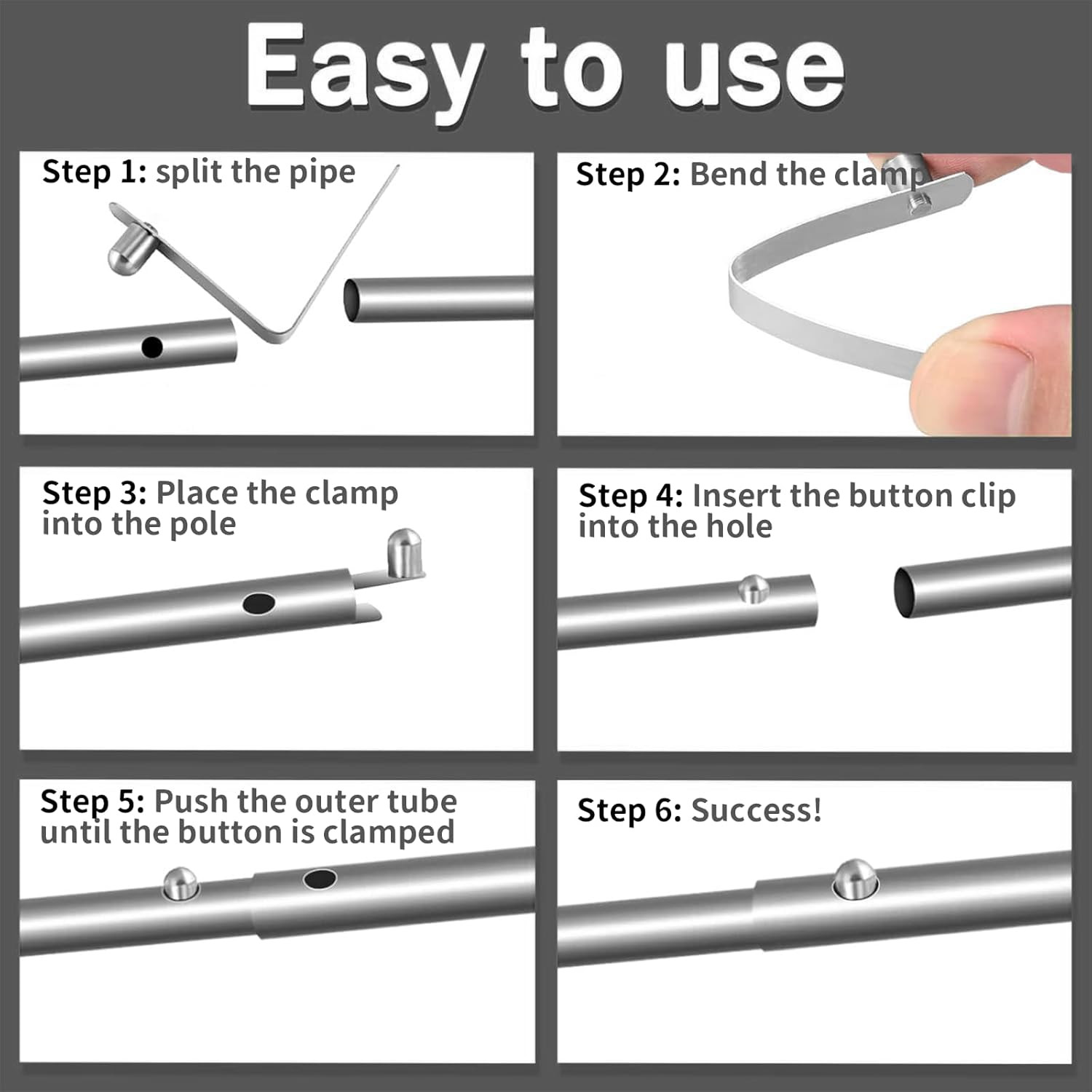 Easy to use

Step 1: split the pipe

Step 2: Bend the clamp

Step 3: Place the clamp into the pole

Step 4: Insert the button clip into the hole

Step 5: Push the outer tube until the button is clamped

Step 6: Success!