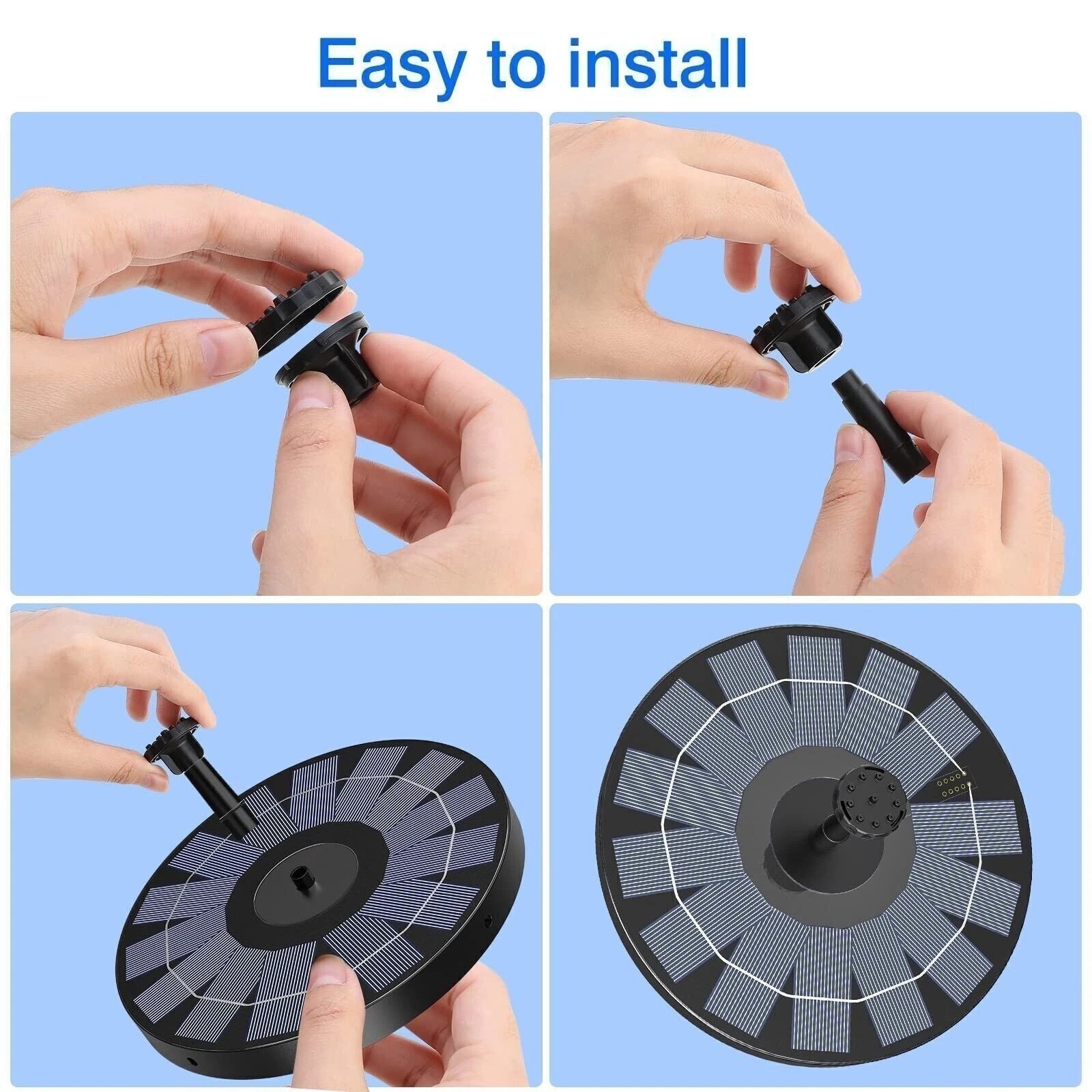 Easy to install