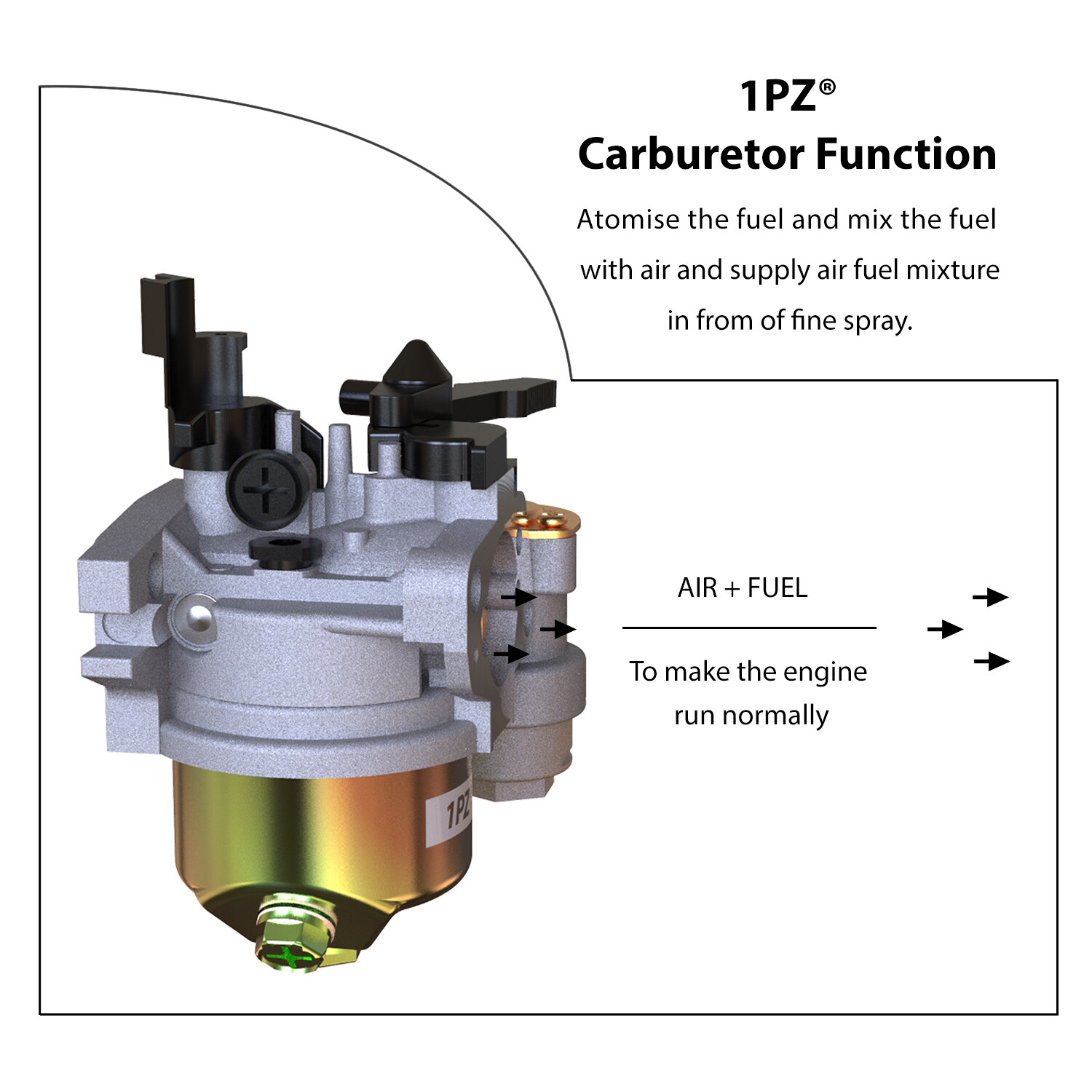 1PZ®
Carburetor Function

Atomise the fuel and mix the fuel with air and supply air fuel mixture in from of fine spray.

AIR + FUEL

To make the engine run normally

1PZ