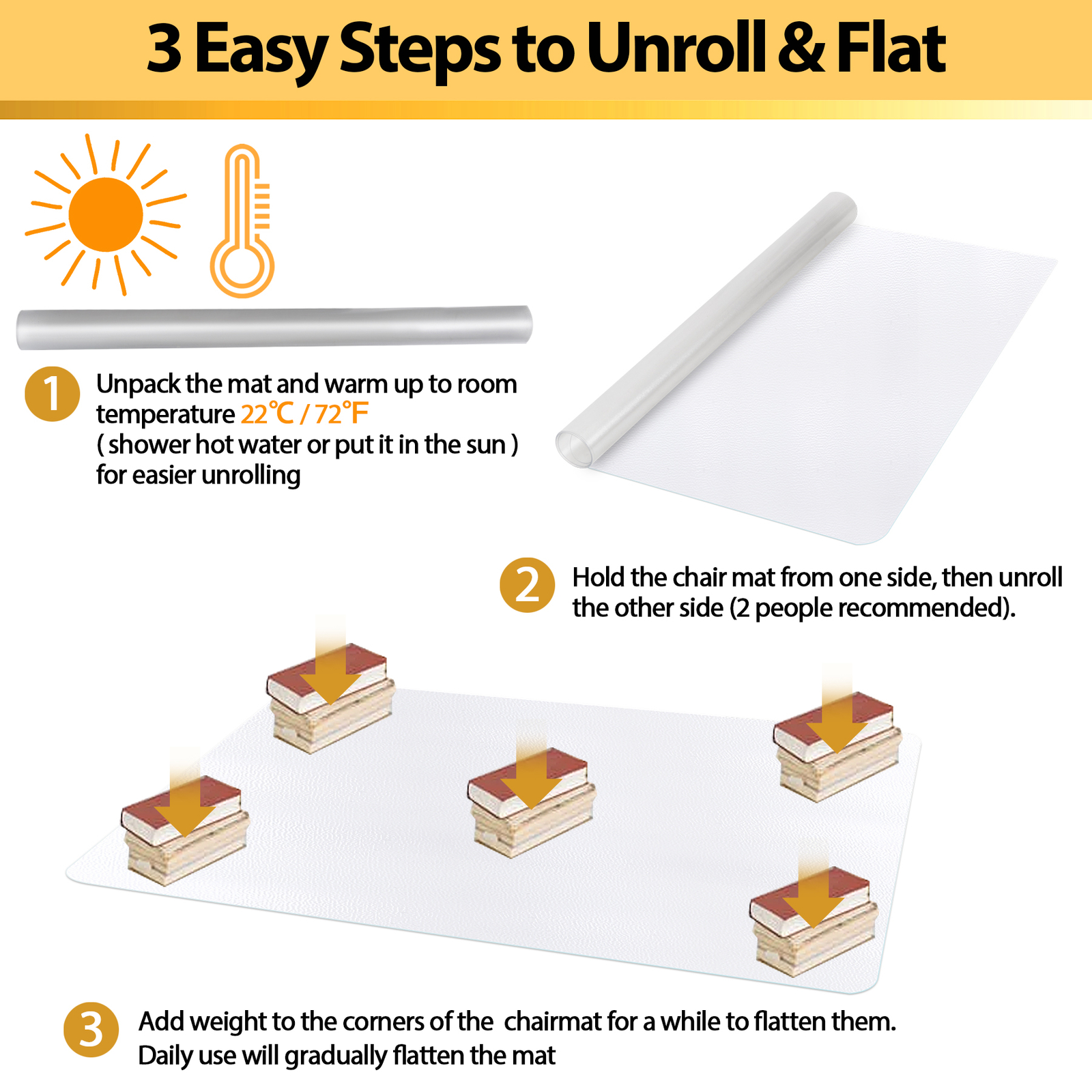 3 Easy Steps to Unroll & Flat

1 Unpack the mat and warm up to room temperature 22℃ / 72℉ ( shower hot water or put it in the sun ) for easier unrolling

2 Hold the chair mat from one side, then unroll the other side (2 people recommended).

3 Add weight to the corners of the chairmat for a while to flatten them. Daily use will gradually flatten the mat