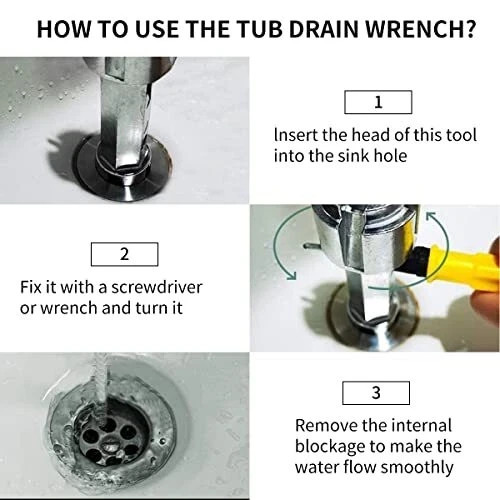 HOW TO USE THE TUB DRAIN WRENCH?

1

Insert the head of this tool into the sink hole

2

Fix it with a screwdriver or wrench and turn it

3

Remove the internal blockage to make the water flow smoothly