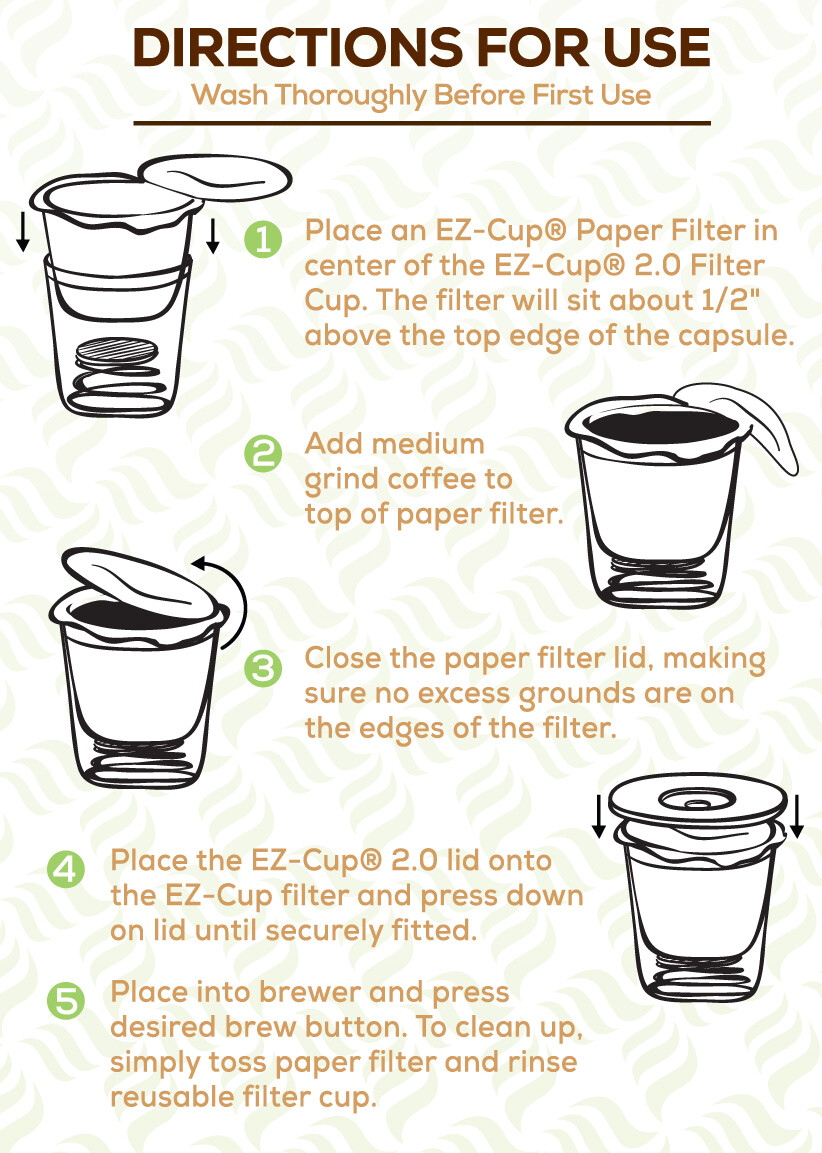 DIRECTIONS FOR USE
Wash Thoroughly Before First Use

1 Place an EZ-Cup® Paper Filter in center of the EZ-Cup® 2.0 Filter Cup. The filter will sit about 1/2" above the top edge of the capsule.

2 Add medium grind coffee to top of paper filter.

3 Close the paper filter lid, making sure no excess grounds are on the edges of the filter.

4 Place the EZ-Cup® 2.0 lid onto the EZ-Cup filter and press down on lid until securely fitted.

5 Place into brewer and press desired brew button. To clean up, simply toss paper filter and rinse reusable filter cup.