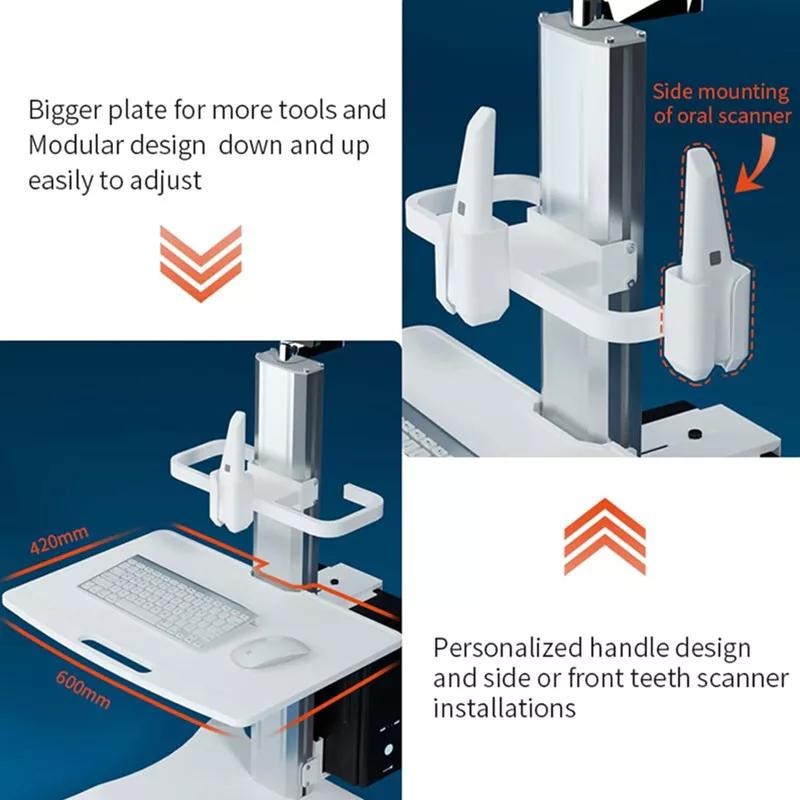 Bigger plate for more tools and Modular design down and up easily to adjust

Side mounting of oral scanner

420mm

600mm

Personalized handle design and side or front teeth scanner installations