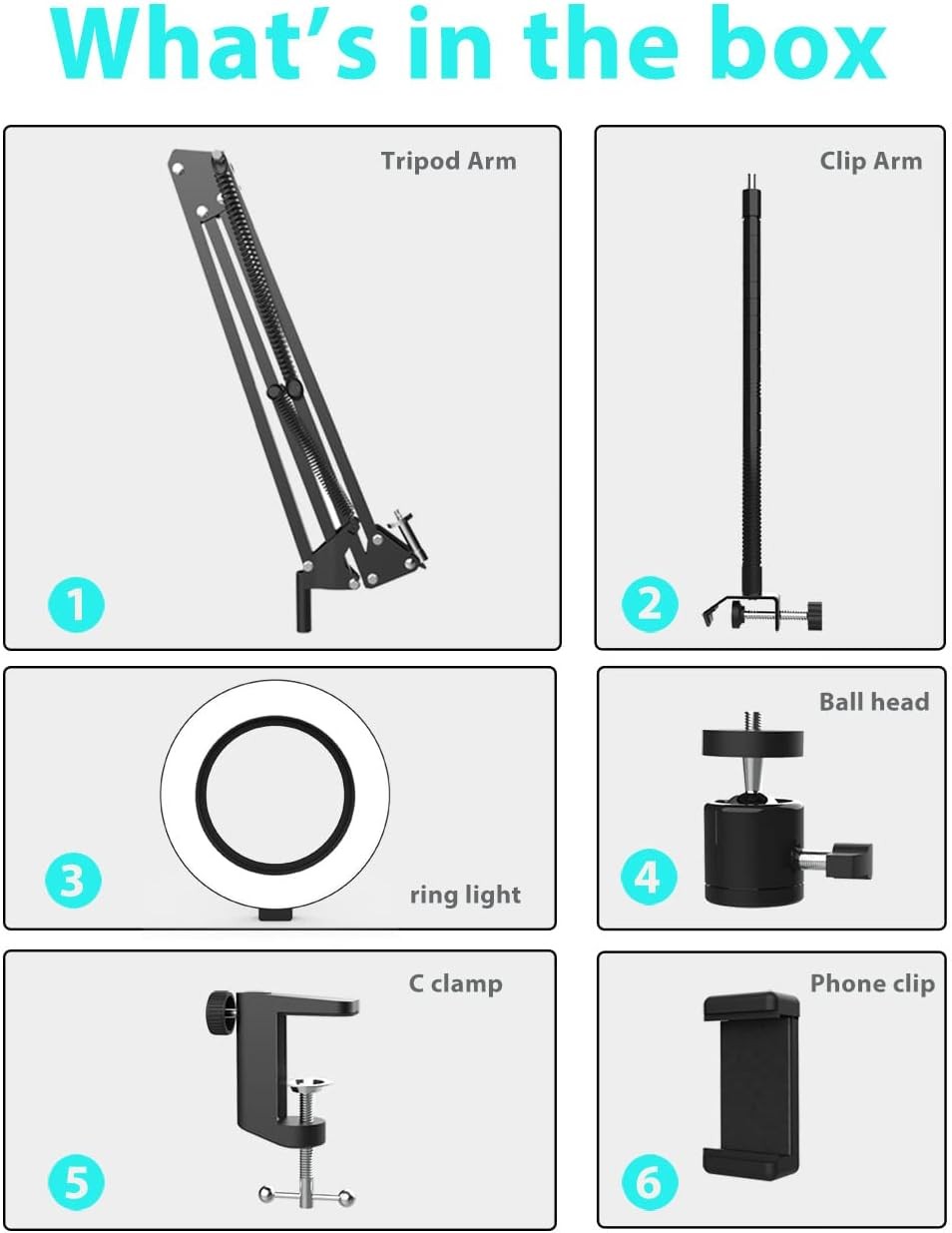 What's in the box

Tripod Arm

1

Clip Arm

2

3

ring light

Ball head

4

C clamp

5

Phone clip

6