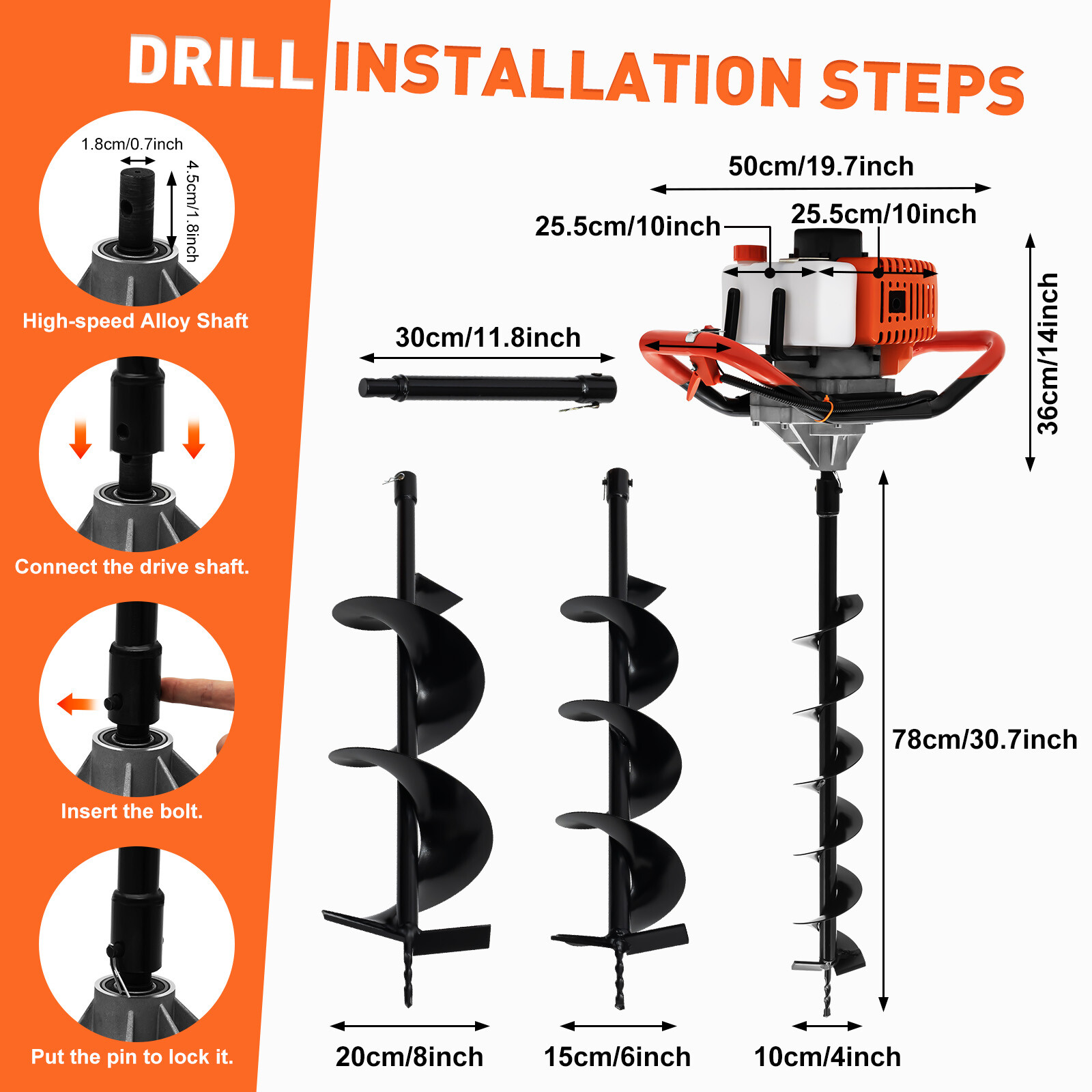 DRILL INSTALLATION STEPS

1.8cm/0.7inch

4.5cm/1.8inch

High-speed Alloy Shaft

Connect the drive shaft.

Insert the bolt.

Put the pin to lock it.

50cm/19.7inch

25.5cm/10inch

25.5cm/10inch

36cm/14inch

30cm/11.8inch

78cm/30.7inch

20cm/8inch

15cm/6inch

10cm/4inch