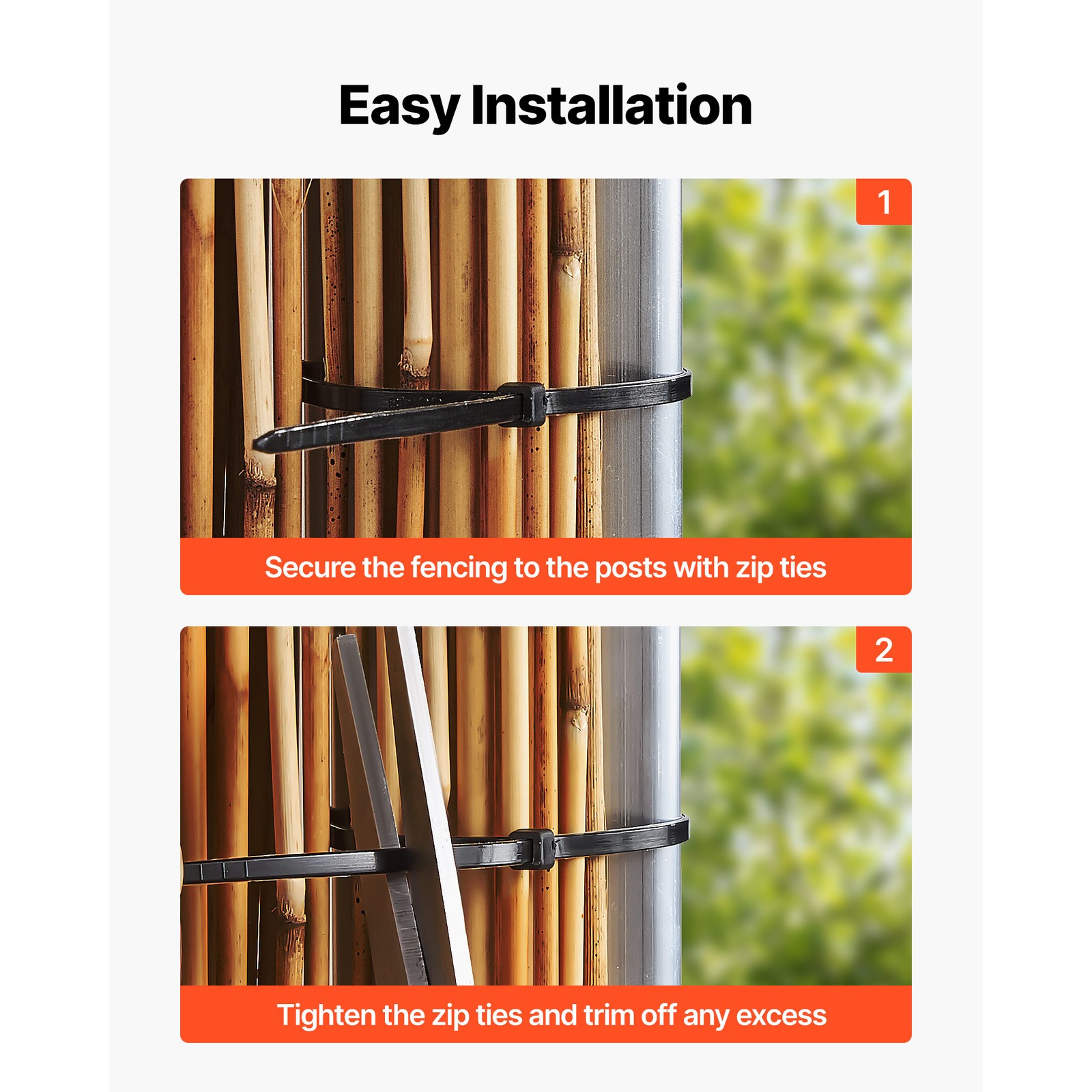 Easy Installation

1

Secure the fencing to the posts with zip ties

2

Tighten the zip ties and trim off any excess