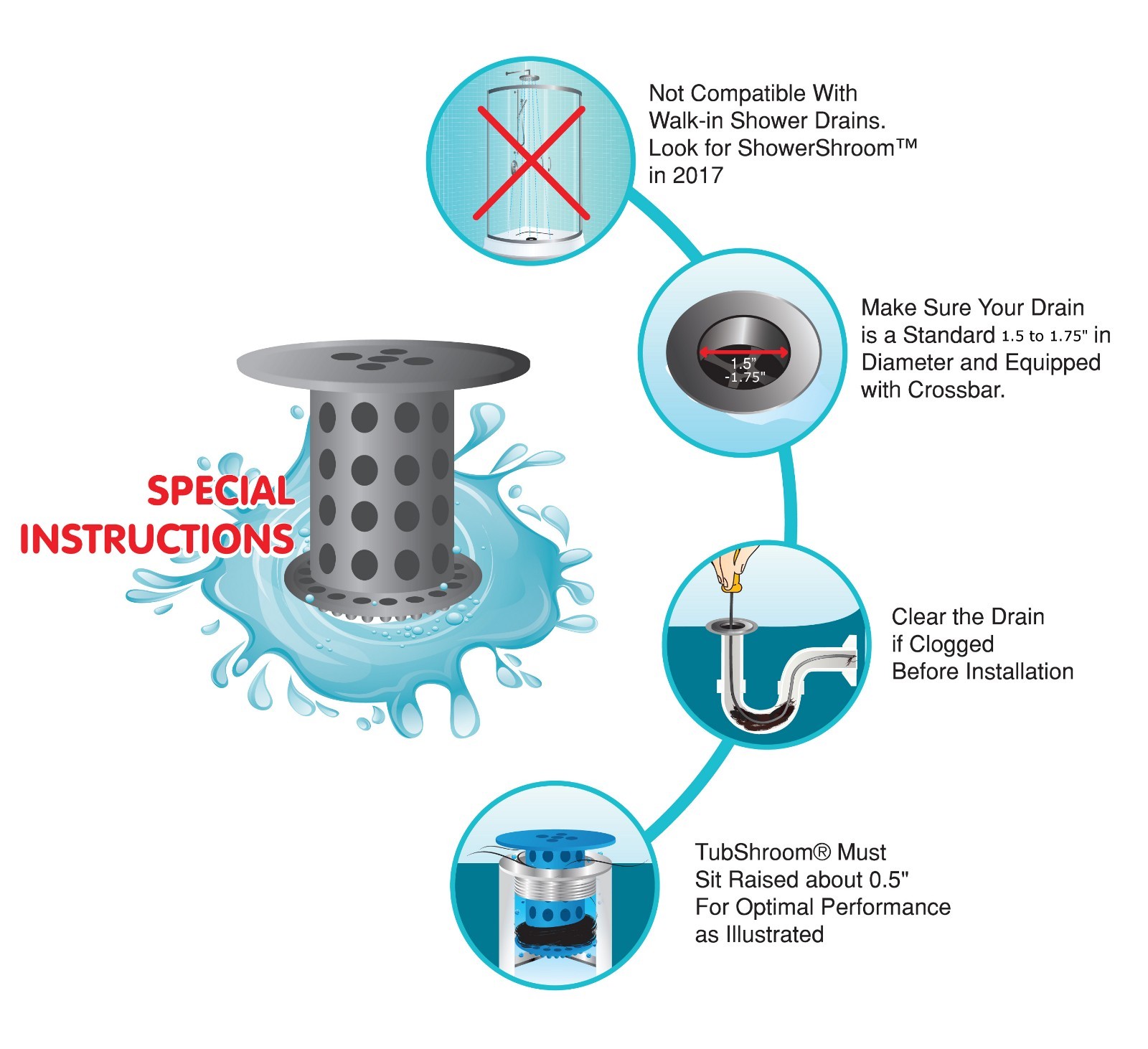 SPECIAL INSTRUCTIONS

Not Compatible With Walk-in Shower Drains. Look for ShowerShroom™ in 2017

1.5"
-1.75"

Make Sure Your Drain is a Standard 1.5 to 1.75" in Diameter and Equipped with Crossbar.

Clear the Drain if Clogged Before Installation

TubShroom® Must Sit Raised about 0.5" For Optimal Performance as Illustrated