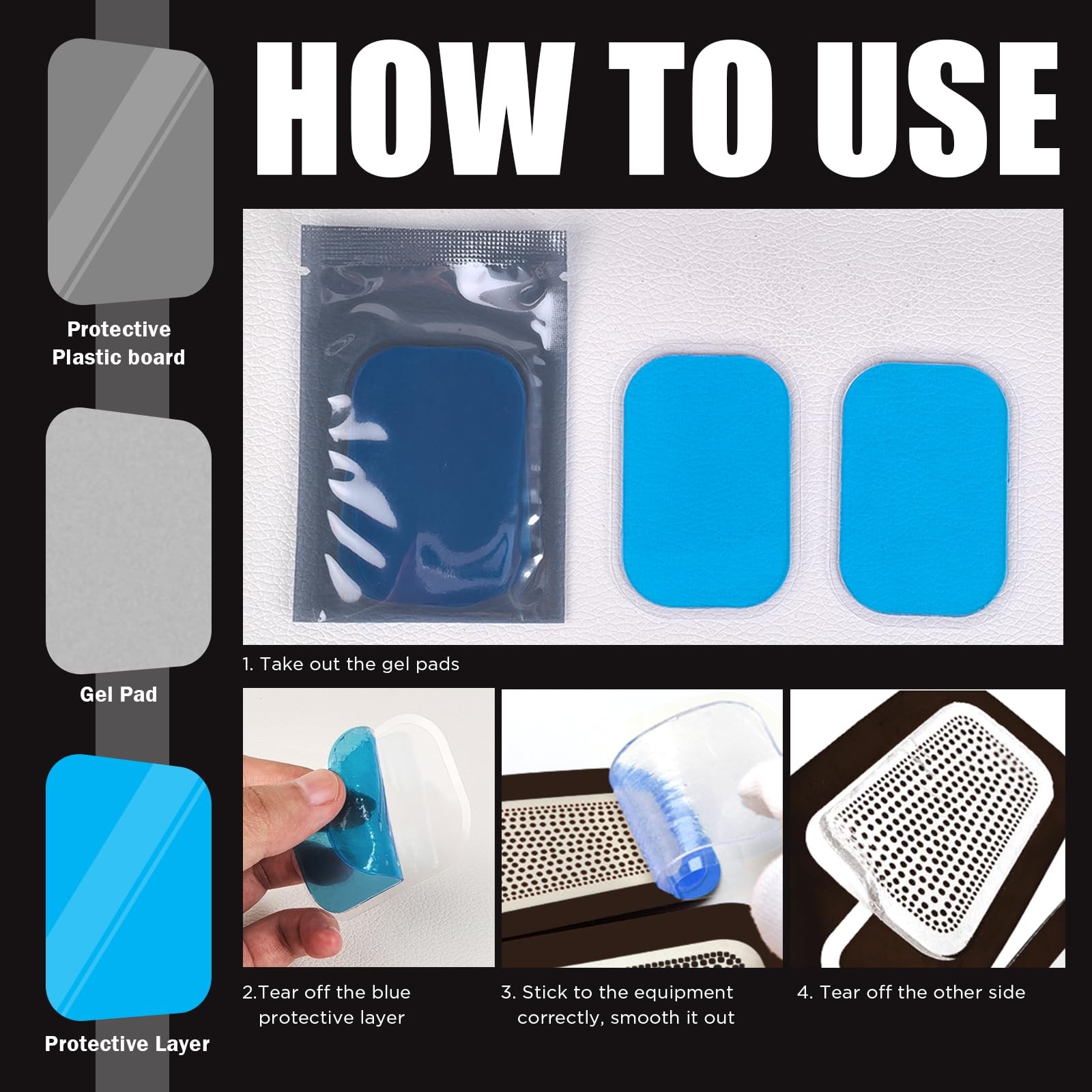 HOW TO USE

Protective Plastic board

Gel Pad

Protective Layer

1. Take out the gel pads

2.Tear off the blue protective layer

3. Stick to the equipment correctly, smooth it out

4. Tear off the other side