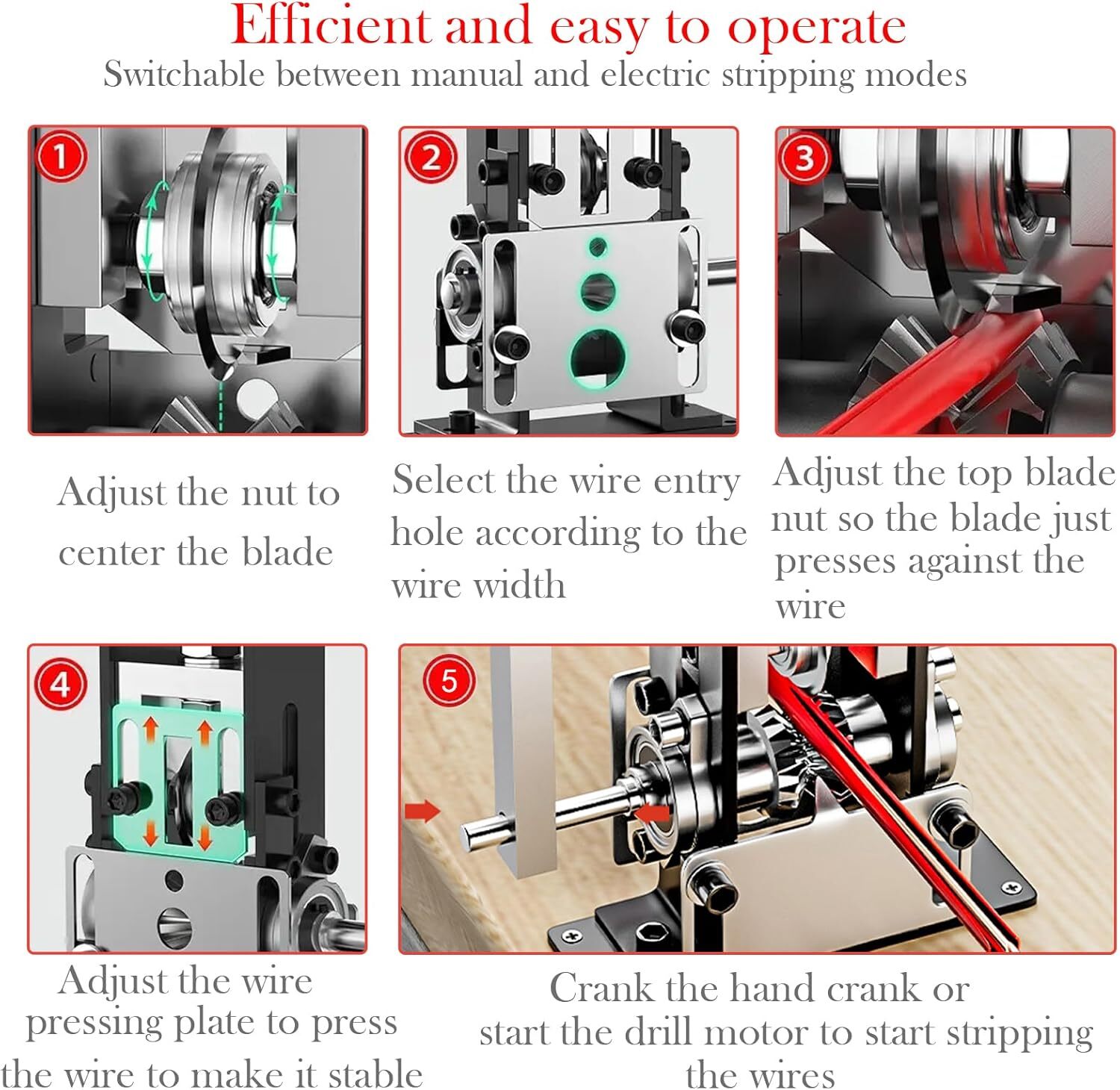 Efficient and easy to operate
Switchable between manual and electric stripping modes

1

Adjust the nut to center the blade

2

Select the wire entry hole according to the wire width

3

Adjust the top blade nut so the blade just presses against the wire

4

Adjust the wire pressing plate to press the wire to make it stable

5

Crank the hand crank or start the drill motor to start stripping the wires