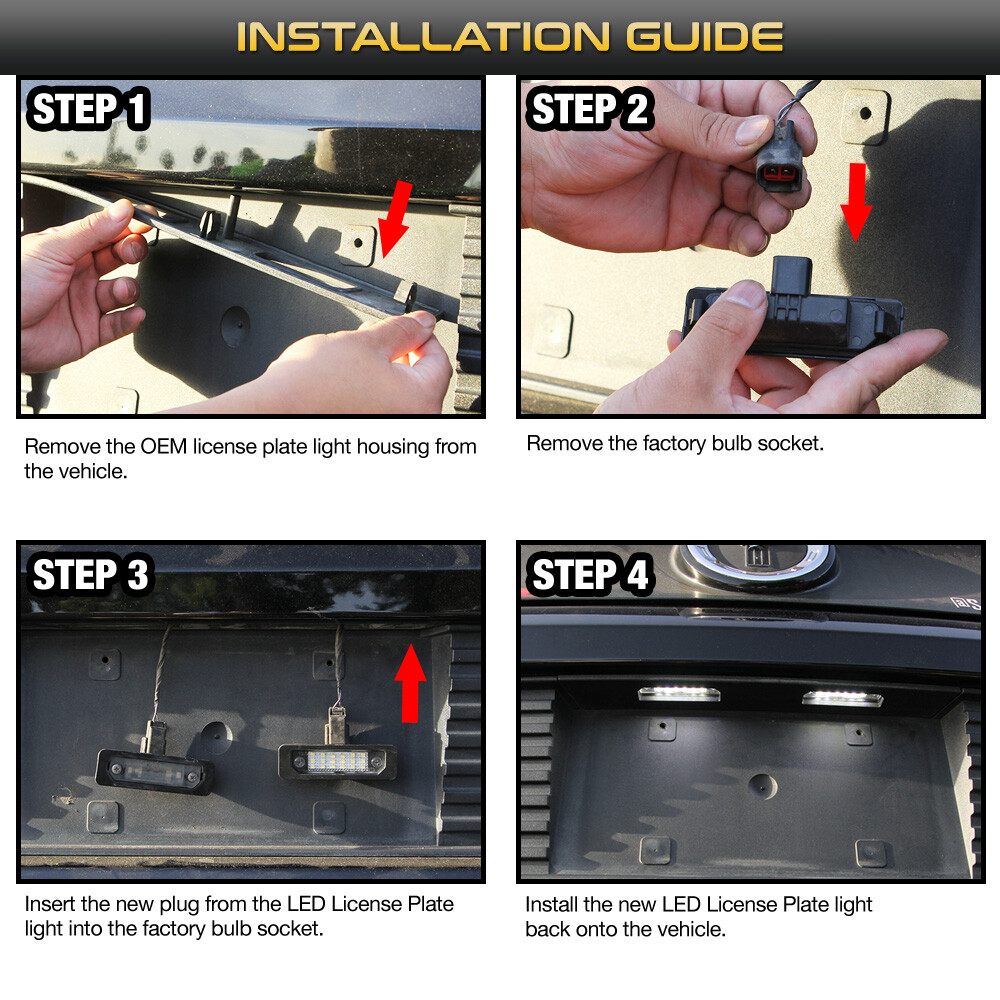 INSTALLATION GUIDE

STEP 1

Remove the OEM license plate light housing from the vehicle.

STEP 2

Remove the factory bulb socket.

STEP 3

Insert the new plug from the LED License Plate light into the factory bulb socket.

STEP 4

Install the new LED License Plate light back onto the vehicle.