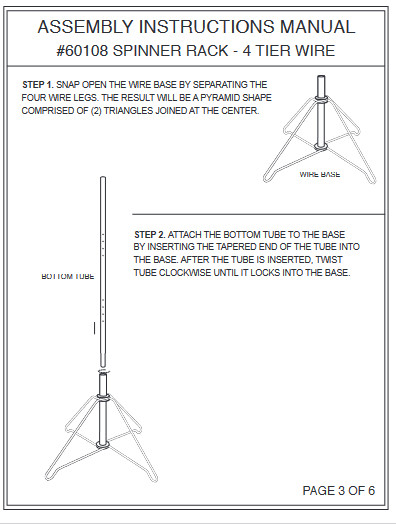 ASSEMBLY INSTRUCTIONS MANUAL
#60108 SPINNER RACK - 4 TIER WIRE

STEP 1. SNAP OPEN THE WIRE BASE BY SEPARATING THE FOUR WIRE LEGS. THE RESULT WILL BE A PYRAMID SHAPE COMPRISED OF (2) TRIANGLES JOINED AT THE CENTER.

WIRE BASE

STEP 2. ATTACH THE BOTTOM TUBE TO THE BASE BY INSERTING THE TAPERED END OF THE TUBE INTO THE BASE. AFTER THE TUBE IS INSERTED, TWIST TUBE CLOCKWISE UNTIL IT LOCKS INTO THE BASE.

BOTTOM TUBE

PAGE 3 OF 6