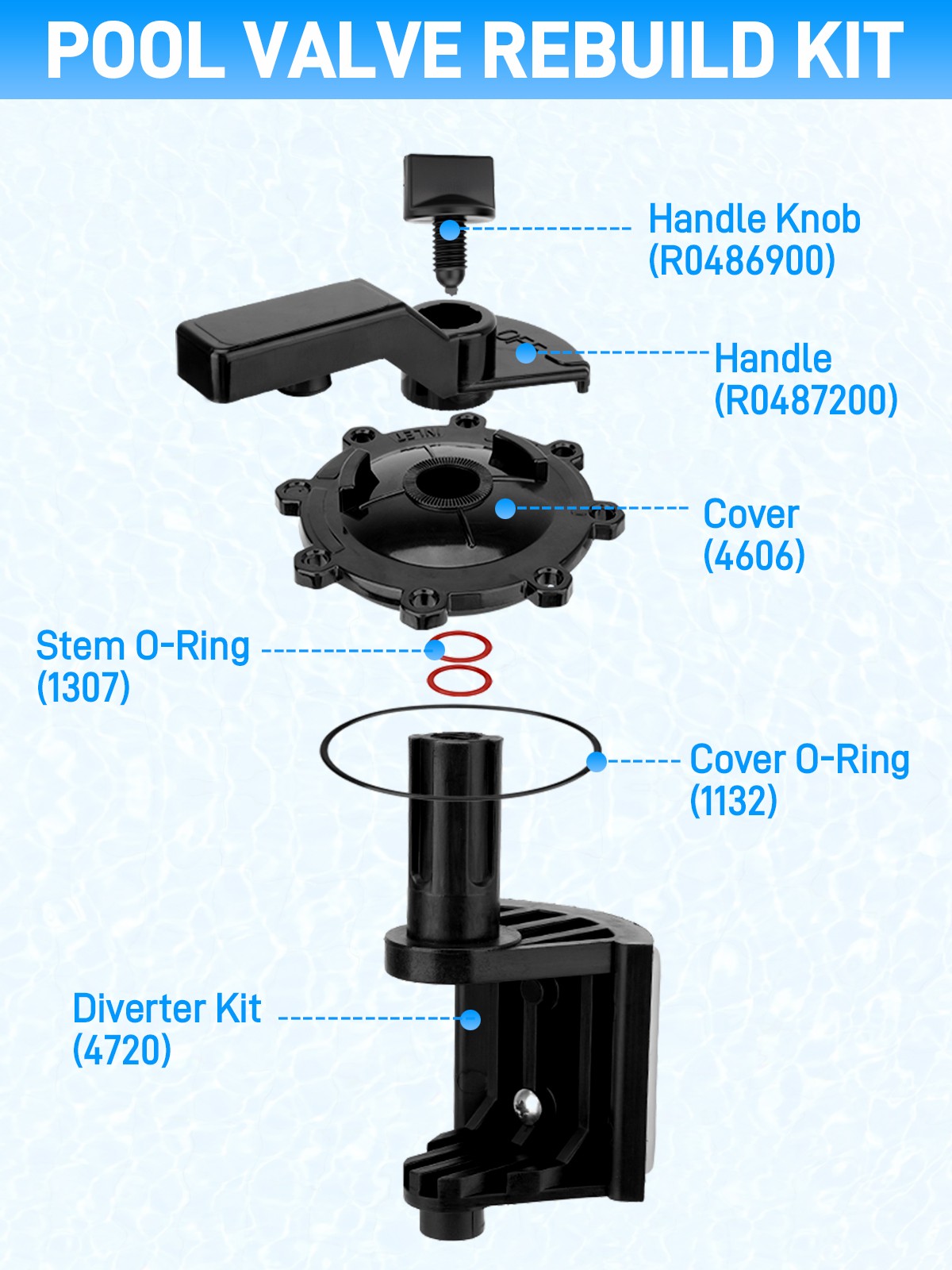 POOL VALVE REBUILD KIT

Handle Knob (R0486900)

OFF

Handle (R0487200)

INLET

Cover (4606)

Stem O-Ring (1307)

Cover O-Ring (1132)

Diverter Kit (4720)