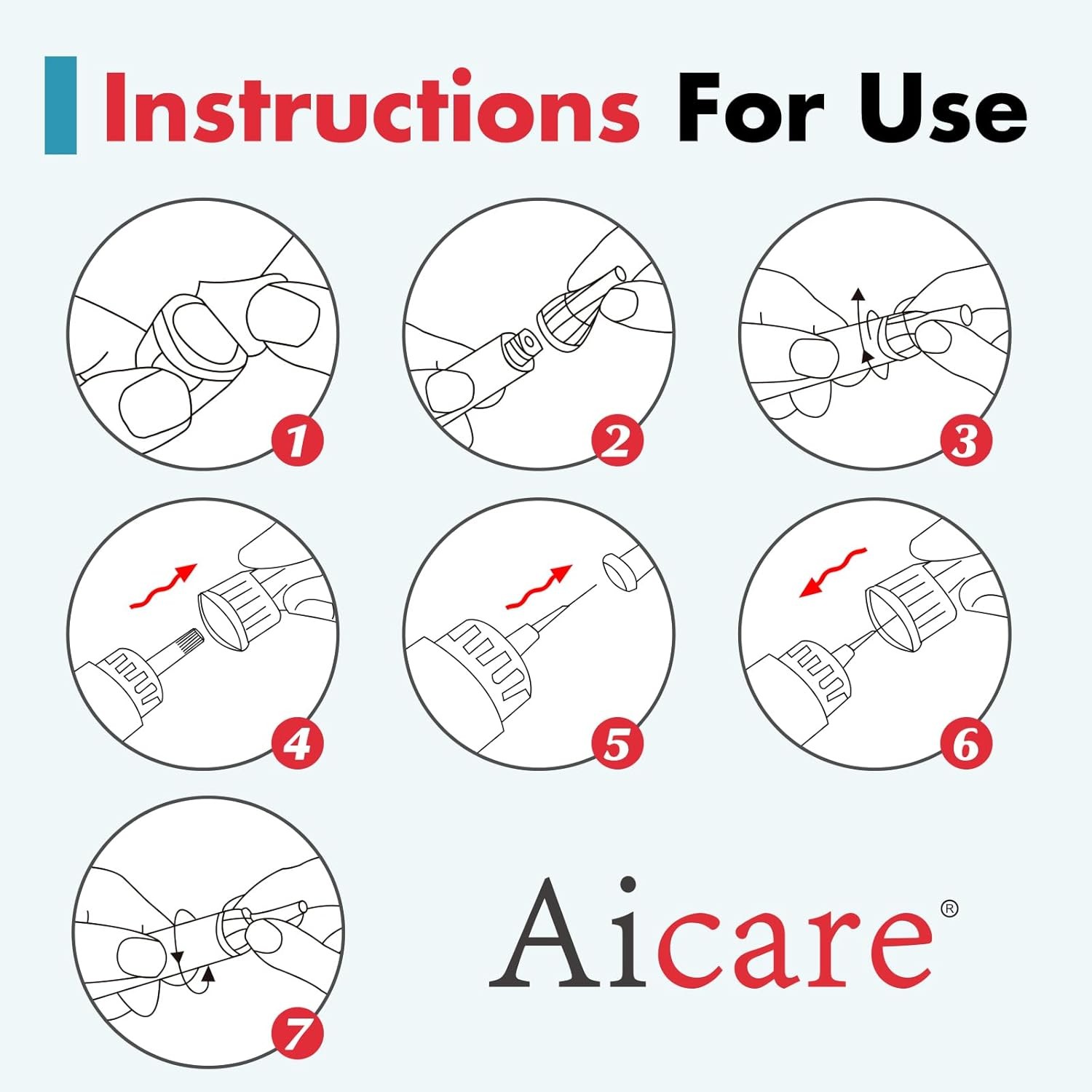 Instructions For Use

1

2

3

4

5

6

7

Aicare®