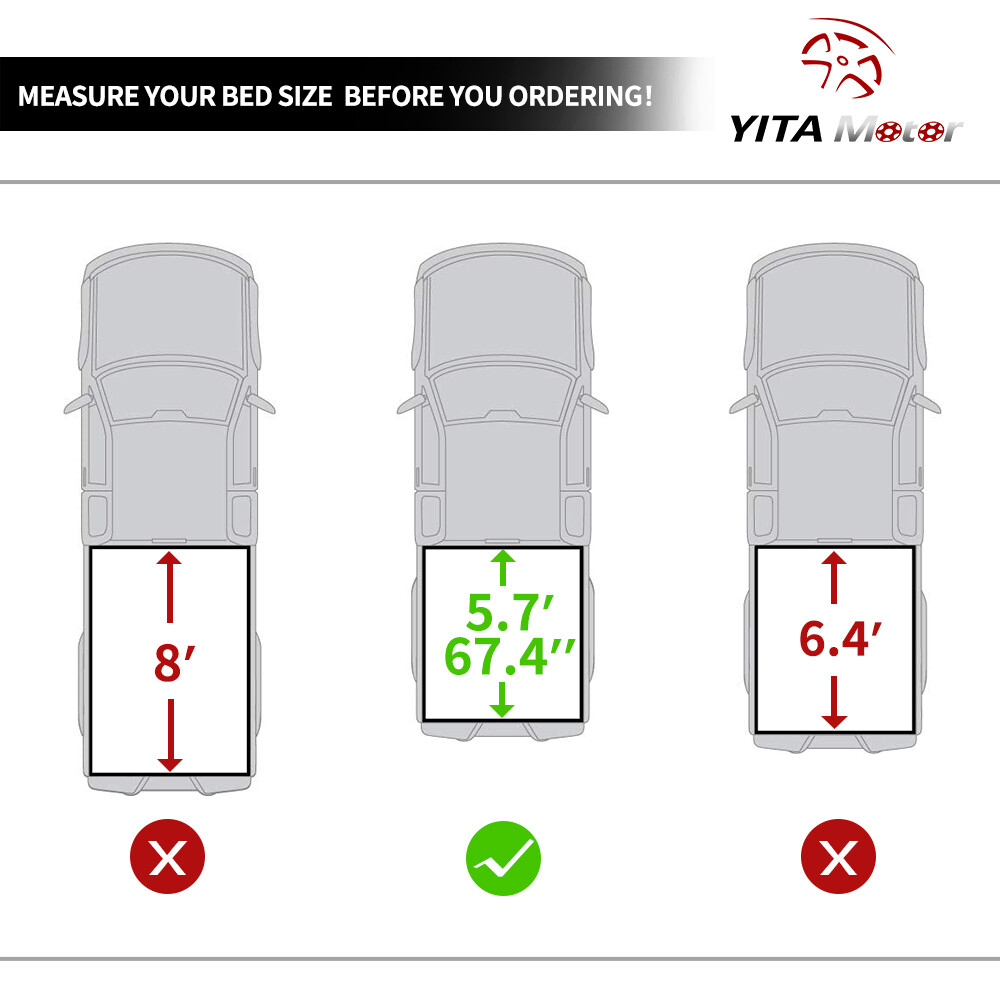 MEASURE YOUR BED SIZE BEFORE YOU ORDERING!

YITA Motor

8′

5.7′
67.4′′

6.4′