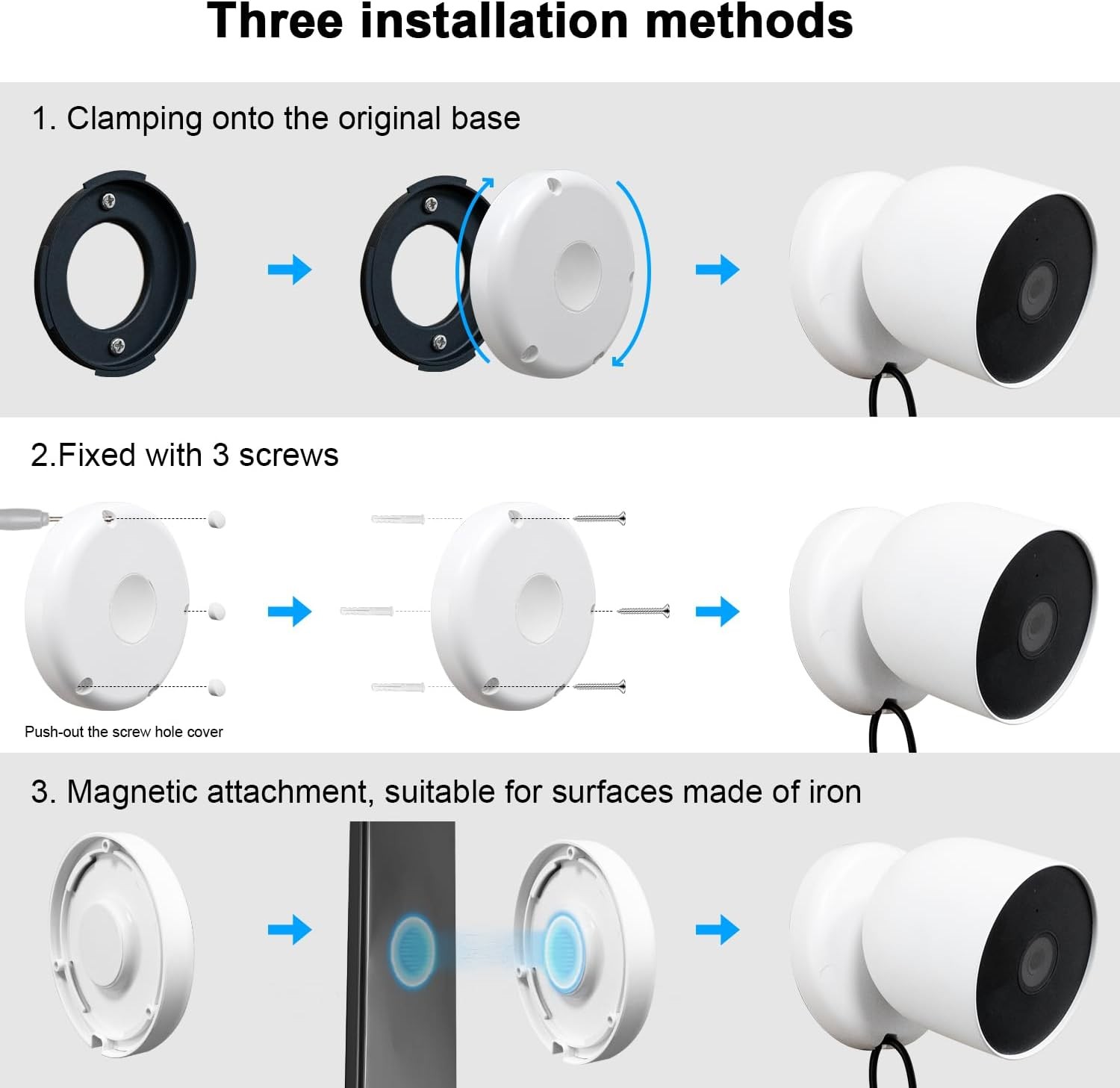 Three installation methods

1. Clamping onto the original base

2.Fixed with 3 screws

Push-out the screw hole cover

3. Magnetic attachment, suitable for surfaces made of iron