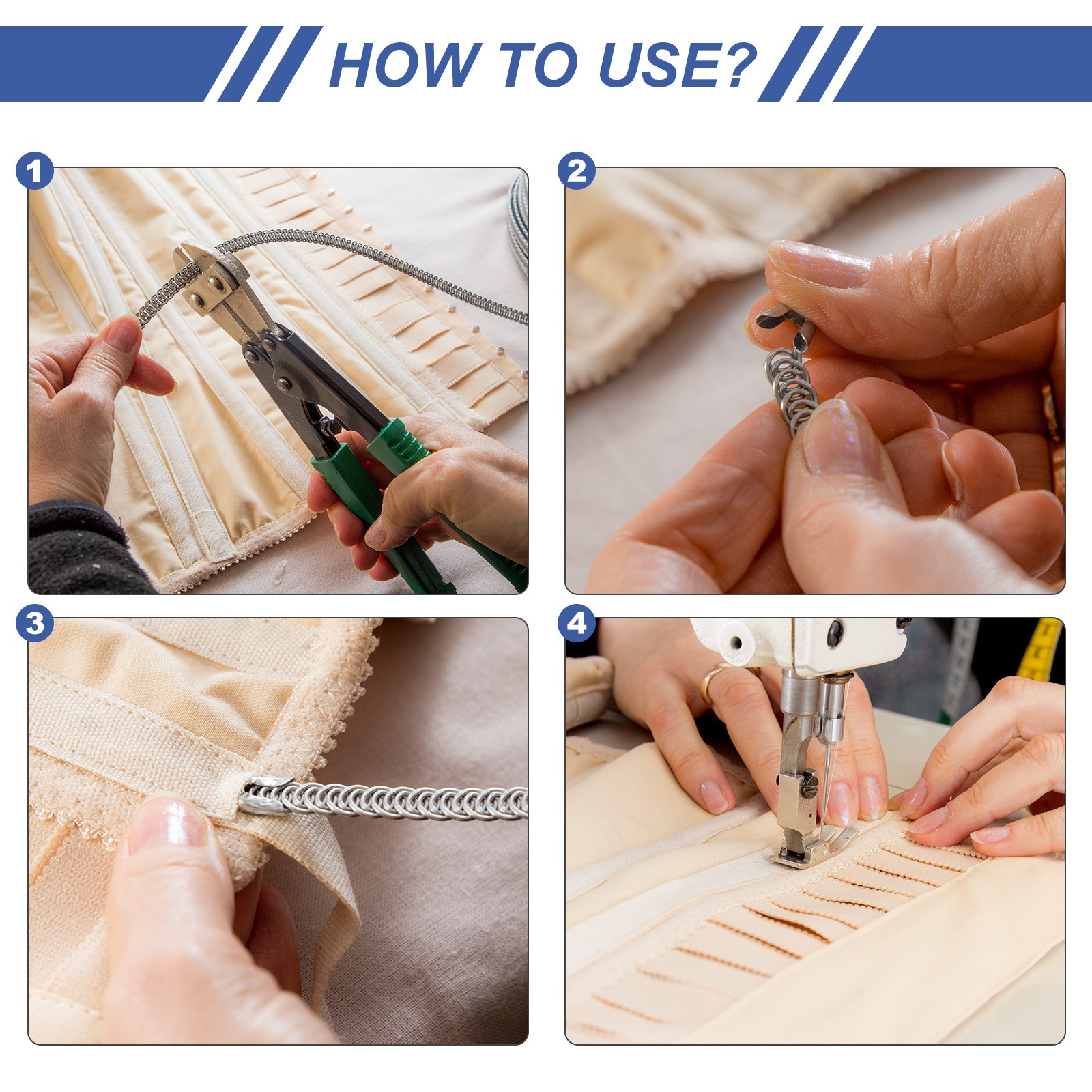 HOW TO USE?

1

2

3

4