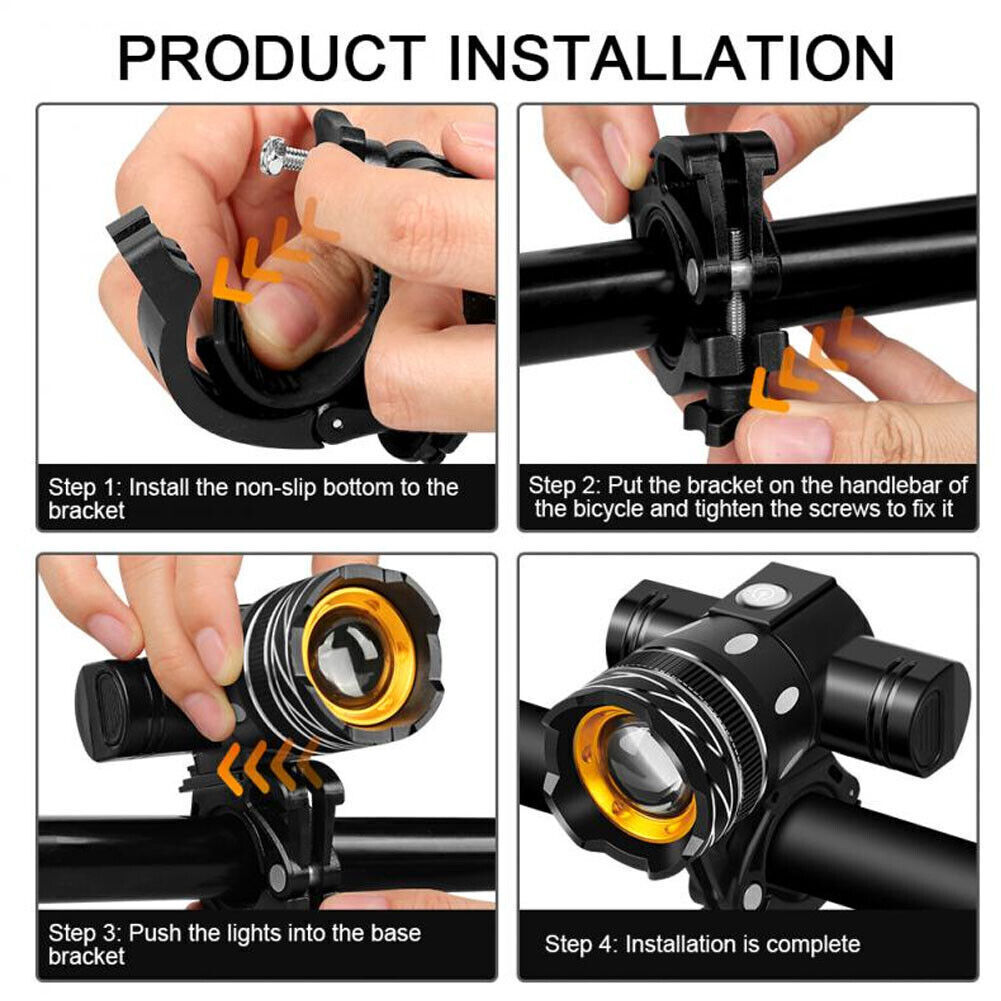 PRODUCT INSTALLATION

Step 1: Install the non-slip bottom to the bracket

Step 2: Put the bracket on the handlebar of the bicycle and tighten the screws to fix it

Step 3: Push the lights into the base bracket

Step 4: Installation is complete