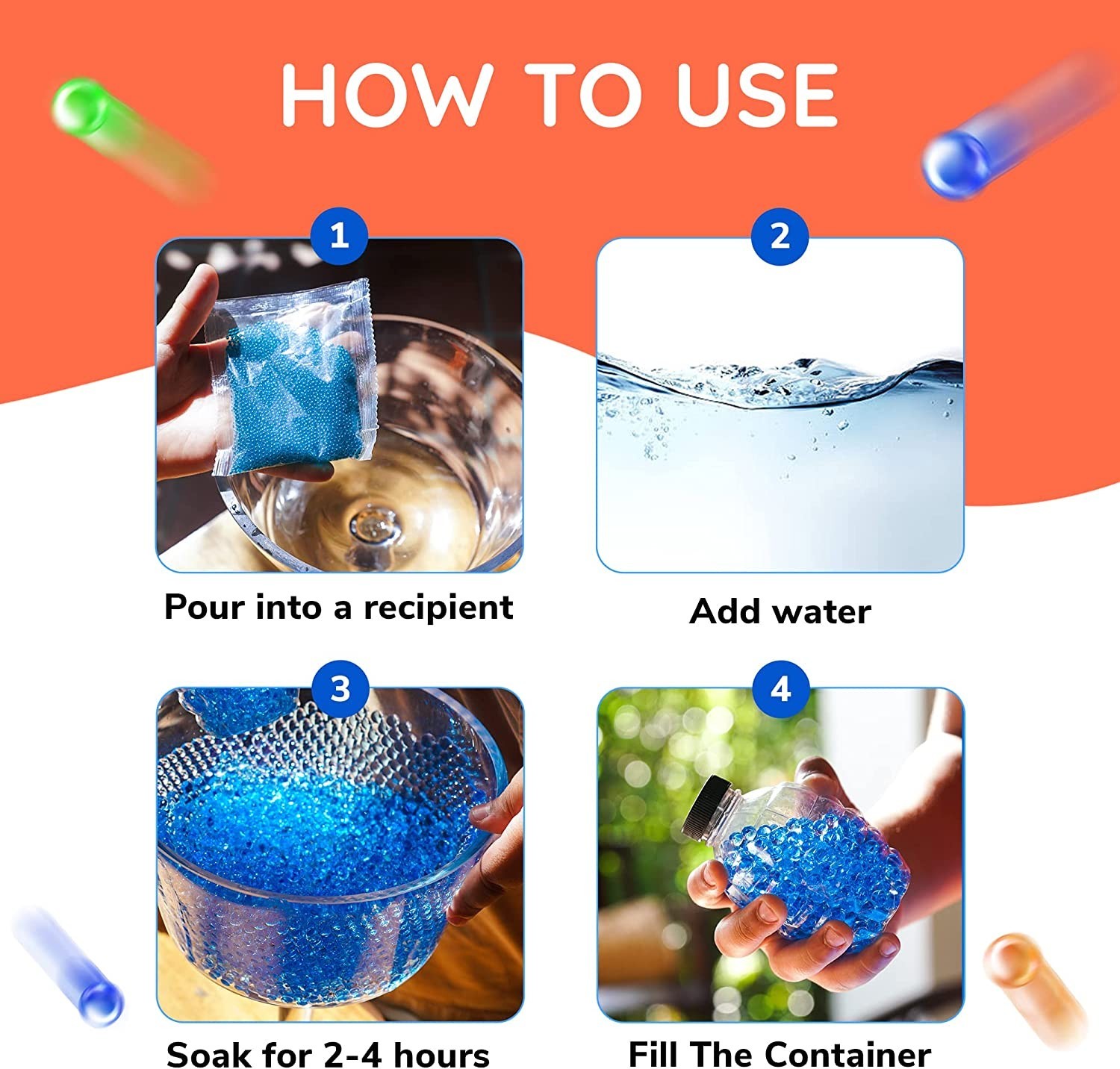 HOW TO USE

1

Pour into a recipient

2

Add water

3

Soak for 2-4 hours

4

Fill The Container