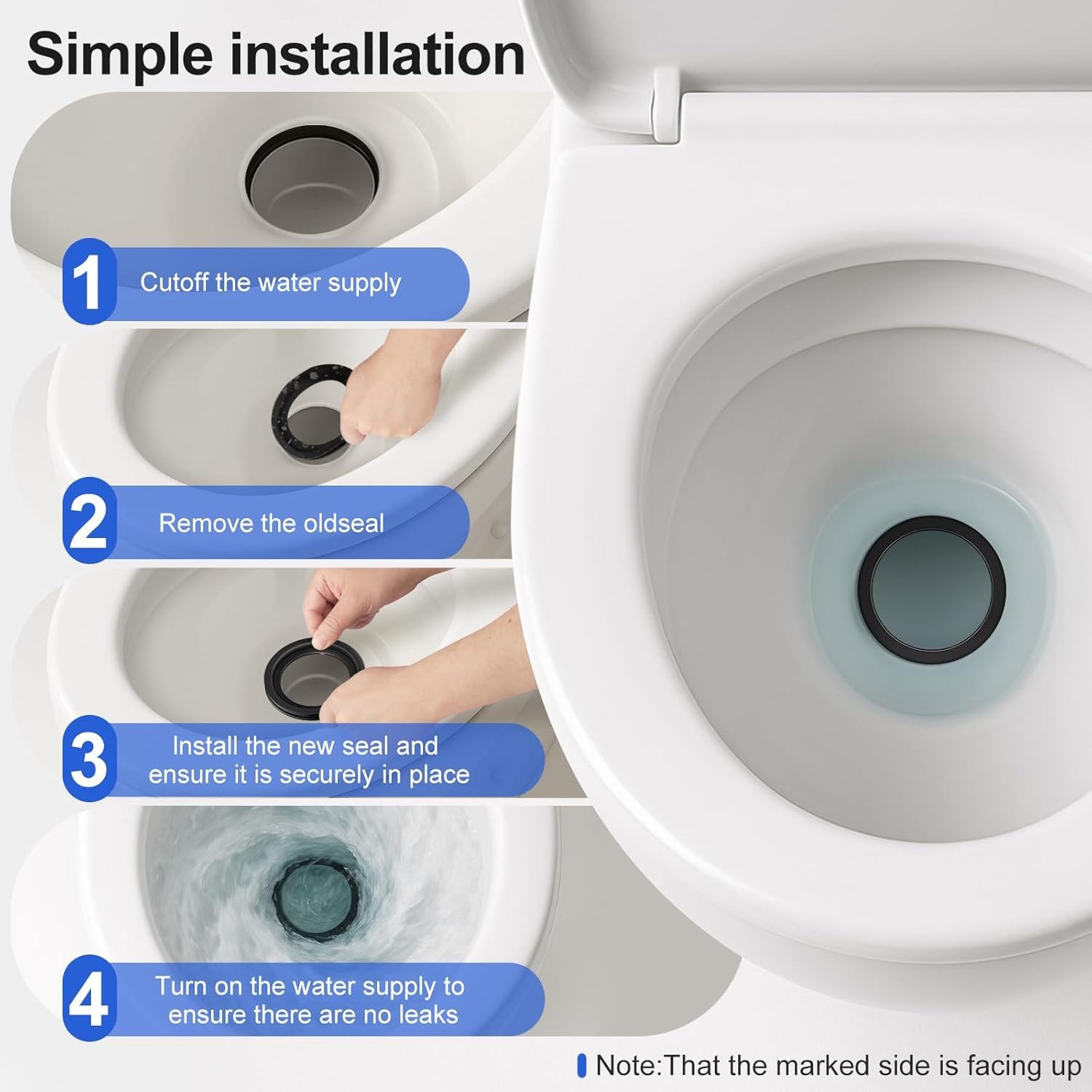 Simple installation

1 Cutoff the water supply

2 Remove the oldseal

3 Install the new seal and ensure it is securely in place

4 Turn on the water supply to ensure there are no leaks

Note:That the marked side is facing up