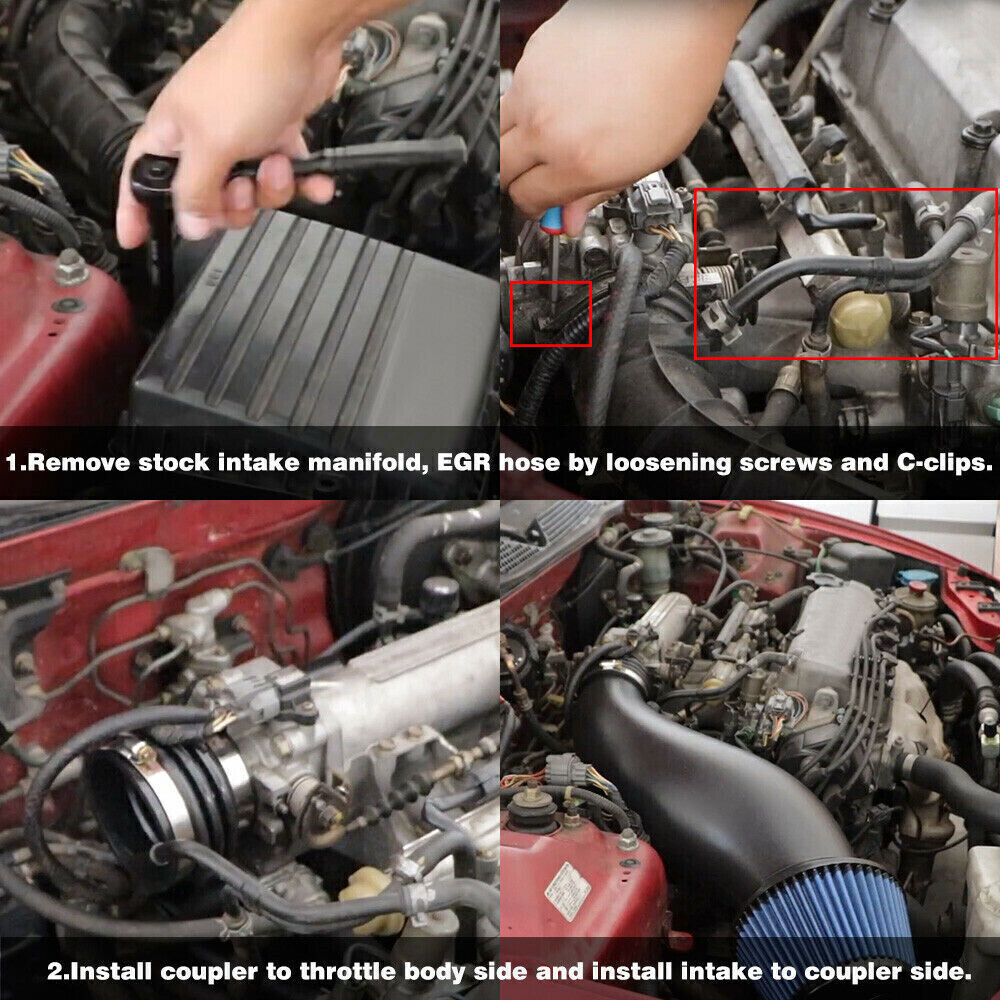 1.Remove stock intake manifold, EGR hose by loosening screws and C-clips.

2.Install coupler to throttle body side and install intake to coupler side.