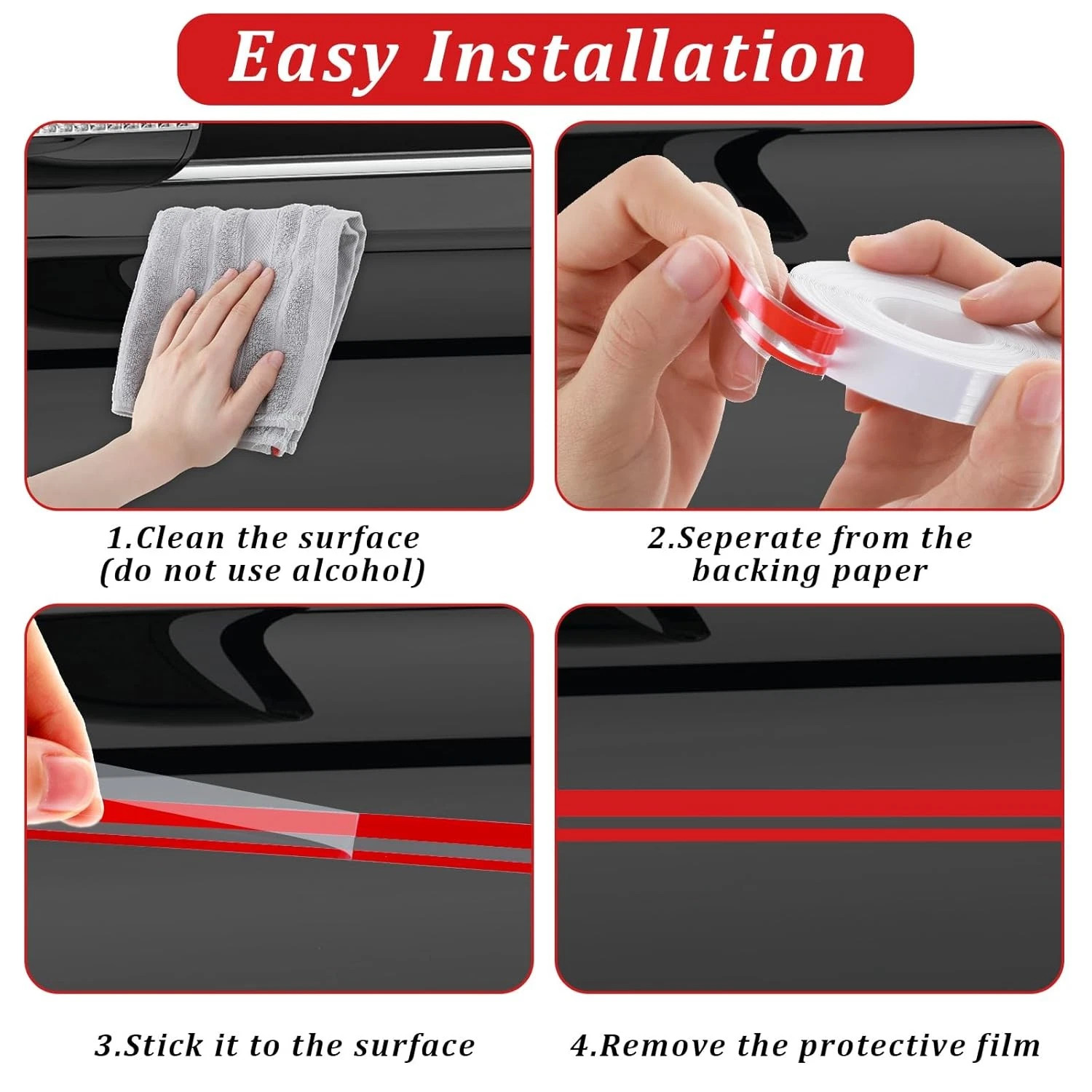 Easy Installation

1.Clean the surface (do not use alcohol)

2.Seperate from the backing paper

3.Stick it to the surface

4.Remove the protective film