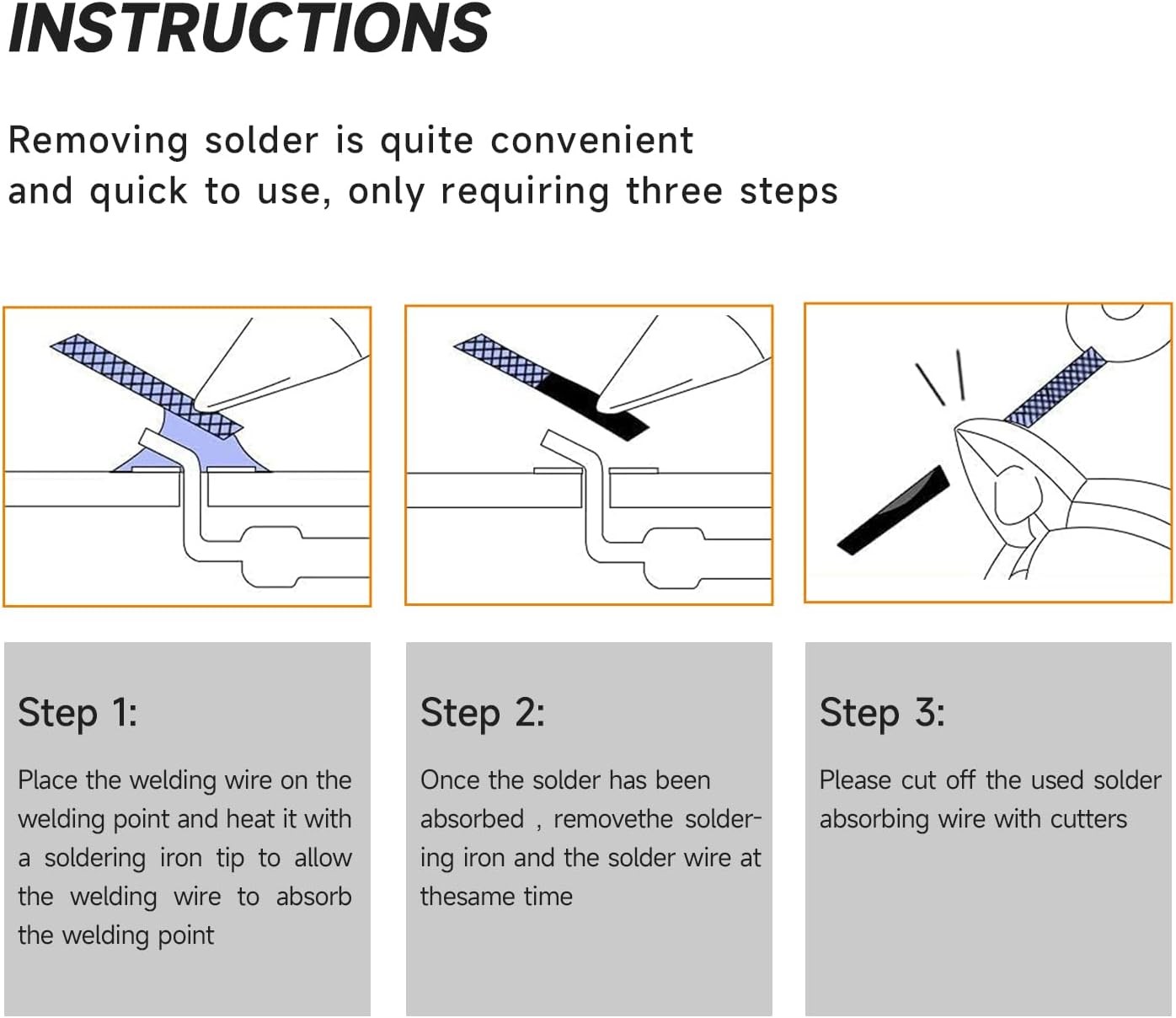 INSTRUCTIONS

Removing solder is quite convenient and quick to use, only requiring three steps

Step 1:

Place the welding wire on the welding point and heat it with a soldering iron tip to allow the welding wire to absorb the welding point

Step 2:

Once the solder has been absorbed , removethe soldering iron and the solder wire at thesame time

Step 3:

Please cut off the used solder absorbing wire with cutters