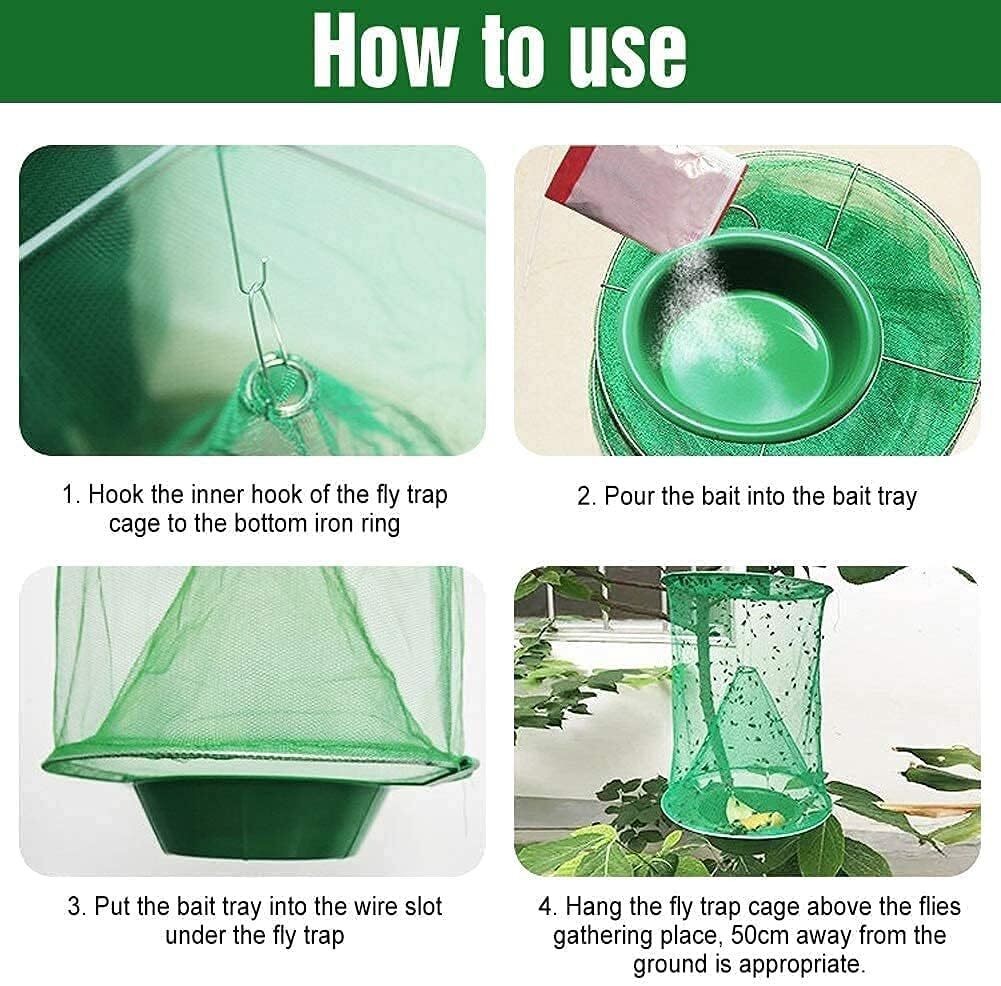 How to use

1. Hook the inner hook of the fly trap cage to the bottom iron ring

2. Pour the bait into the bait tray

3. Put the bait tray into the wire slot under the fly trap

4. Hang the fly trap cage above the flies gathering place, 50cm away from the ground is appropriate.