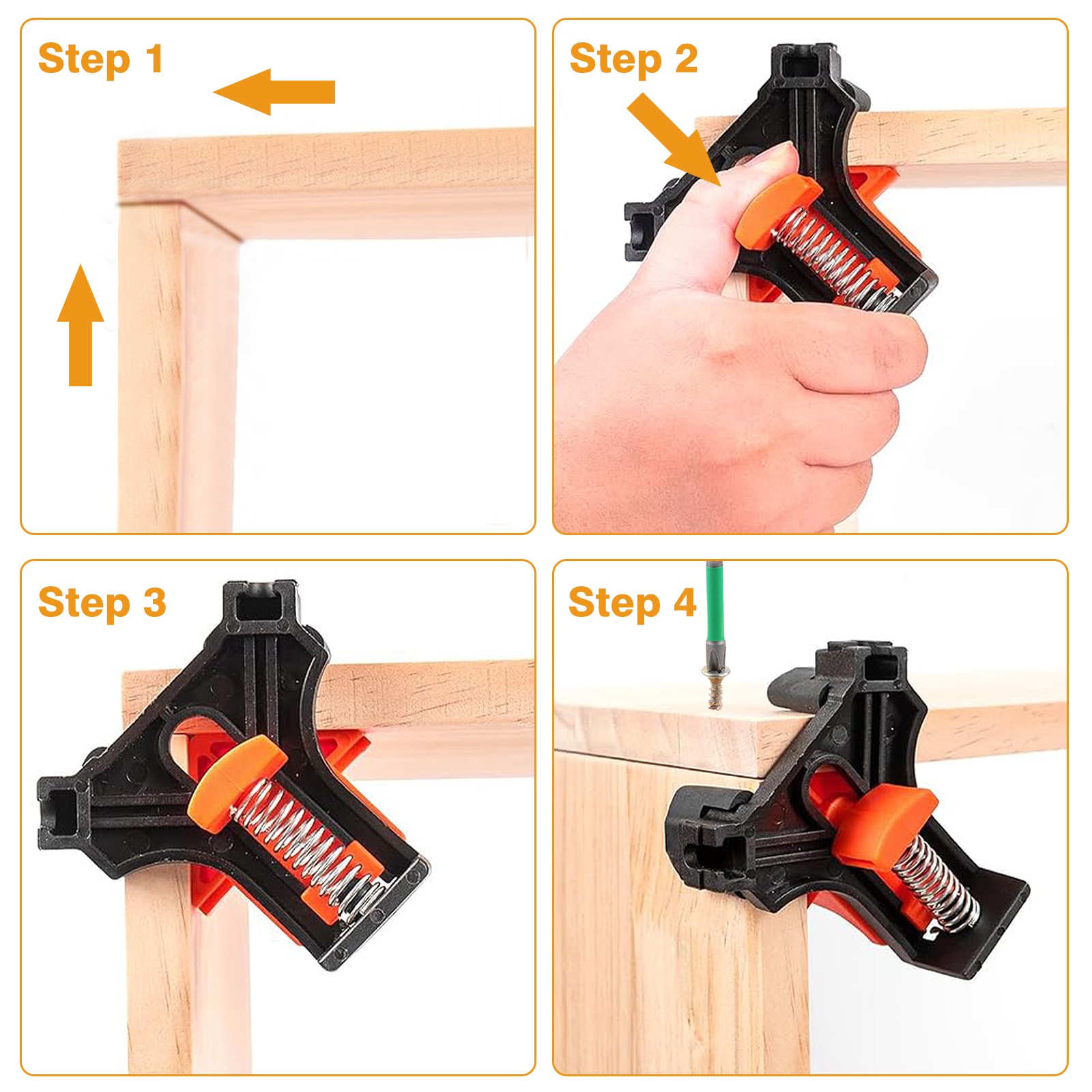 Step 1

Step 2

Step 3

Step 4