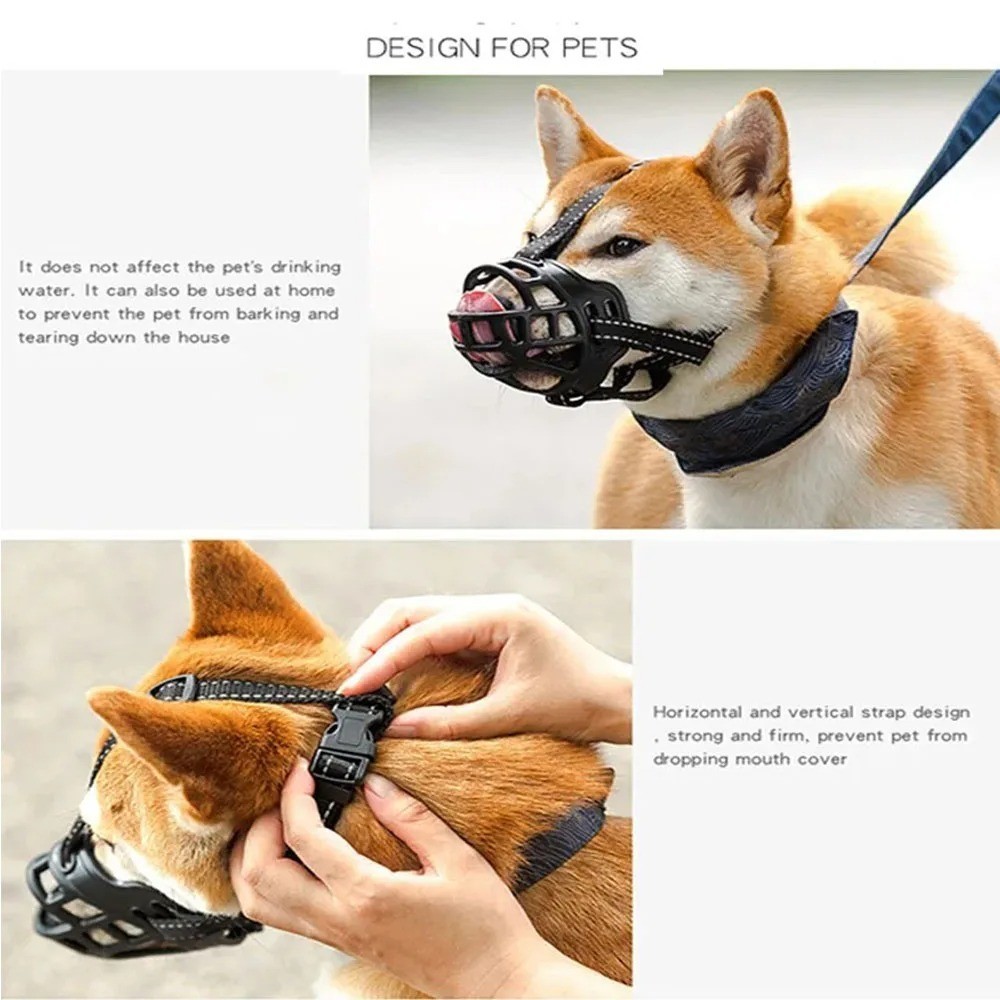 DESIGN FOR PETS

It does not affect the pet's drinking water. It can also be used at home to prevent the pet from barking and tearing down the house

Horizontal and vertical strap design , strong and firm, prevent pet from dropping mouth cover