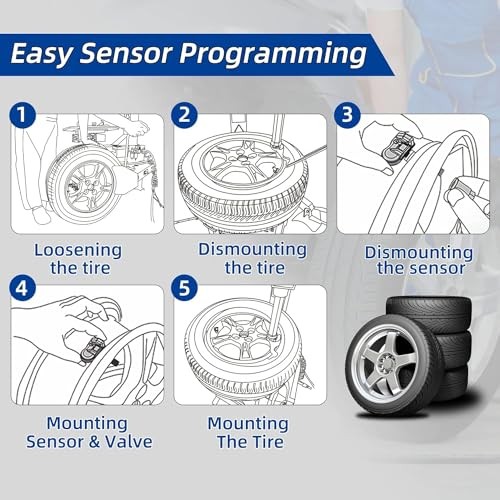 Easy Sensor Programming

1

Loosening the tire

2

Dismounting the tire

3

Dismounting the sensor

4

Mounting Sensor & Valve

5

Mounting The Tire