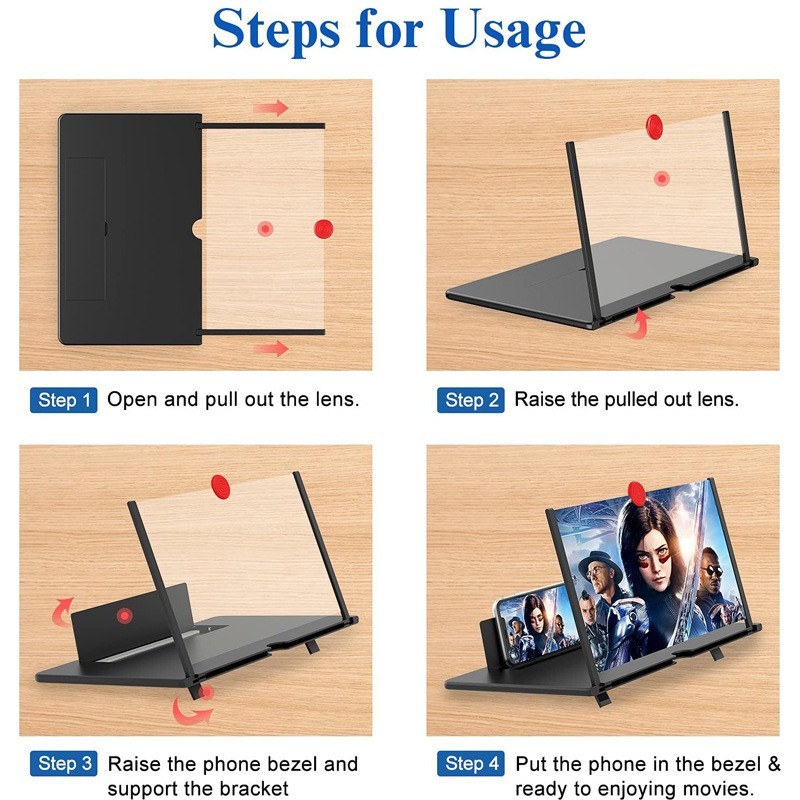 Steps for Usage

Step 1 Open and pull out the lens.

Step 2 Raise the pulled out lens.

Step 3 Raise the phone bezel and support the bracket

Step 4 Put the phone in the bezel & ready to enjoying movies.