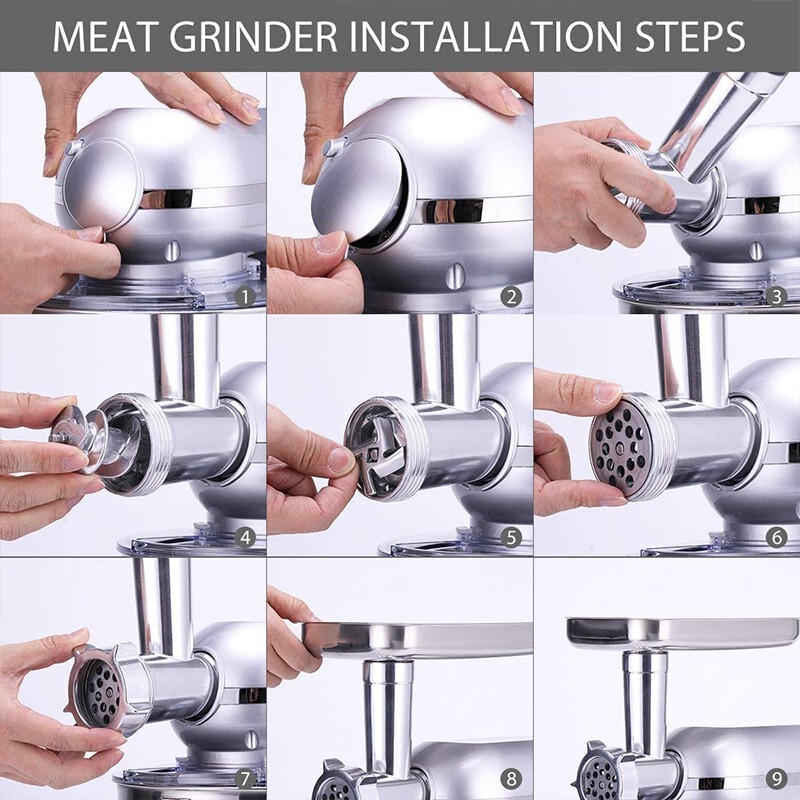 MEAT GRINDER INSTALLATION STEPS

1

2

3

4

5

6

7

8

9