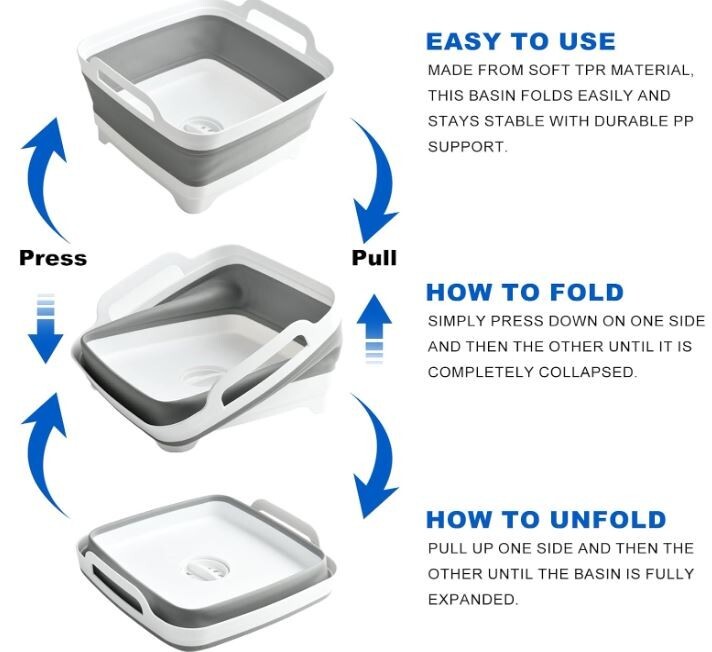 Press

Pull

EASY TO USE

MADE FROM SOFT TPR MATERIAL, THIS BASIN FOLDS EASILY AND STAYS STABLE WITH DURABLE PP SUPPORT.

HOW TO FOLD

SIMPLY PRESS DOWN ON ONE SIDE AND THEN THE OTHER UNTIL IT IS COMPLETELY COLLAPSED.

HOW TO UNFOLD

PULL UP ONE SIDE AND THEN THE OTHER UNTIL THE BASIN IS FULLY EXPANDED.