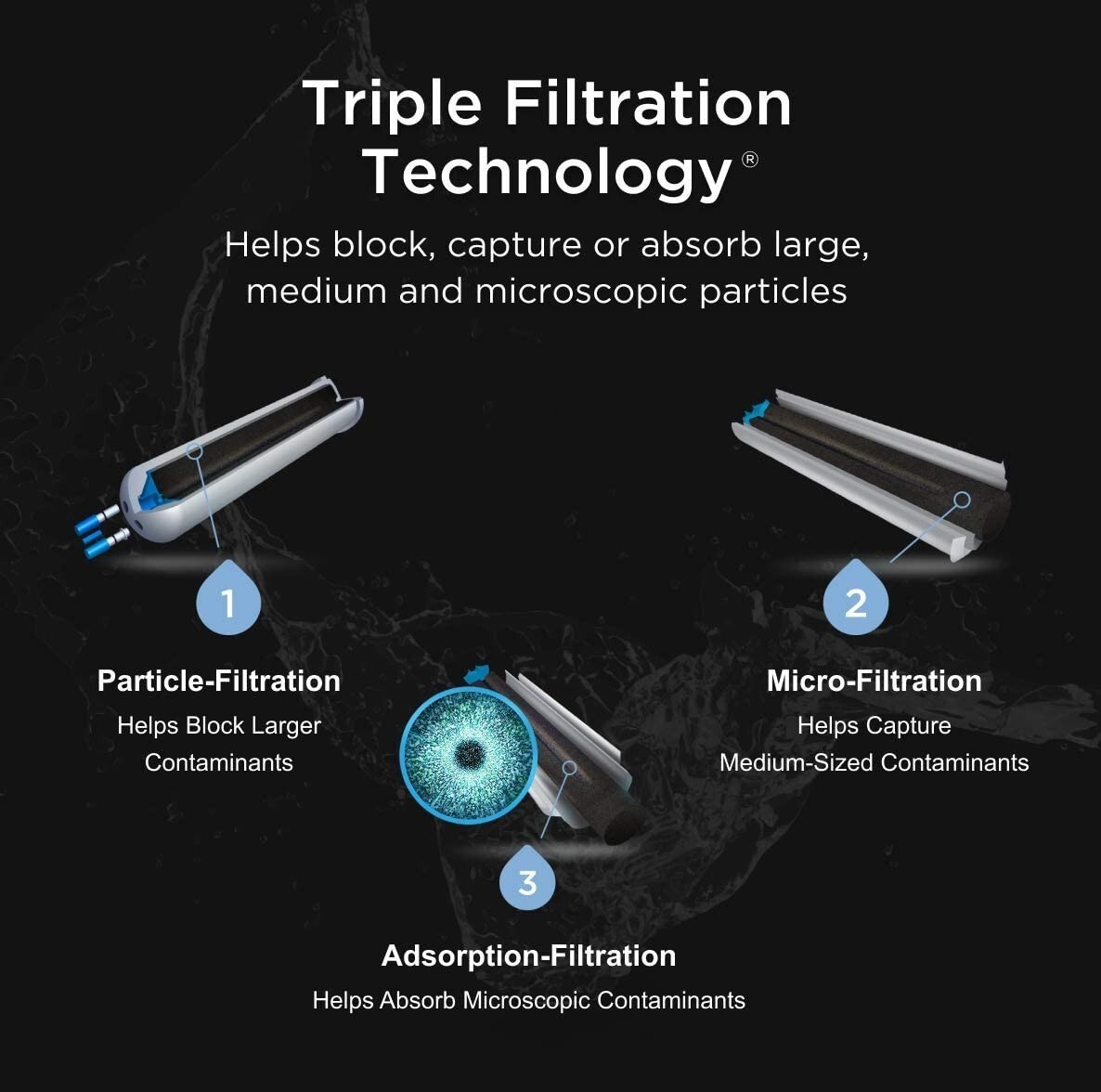 Triple Filtration Technology®

Helps block, capture or absorb large, medium and microscopic particles

1

Particle-Filtration
Helps Block Larger Contaminants

2

Micro-Filtration
Helps Capture Medium-Sized Contaminants

3

Adsorption-Filtration
Helps Absorb Microscopic Contaminants