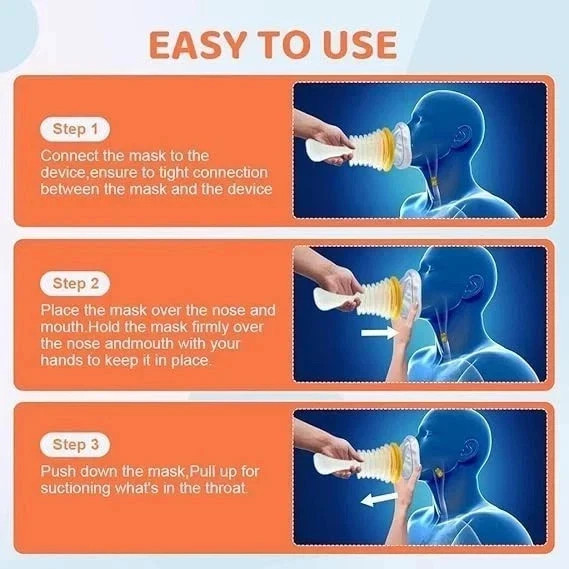 EASY TO USE

Step 1

Connect the mask to the device,ensure to tight connection between the mask and the device

Step 2

Place the mask over the nose and mouth.Hold the mask firmly over the nose andmouth with your hands to keep it in place.

Step 3

Push down the mask,Pull up for suctioning what's in the throat.