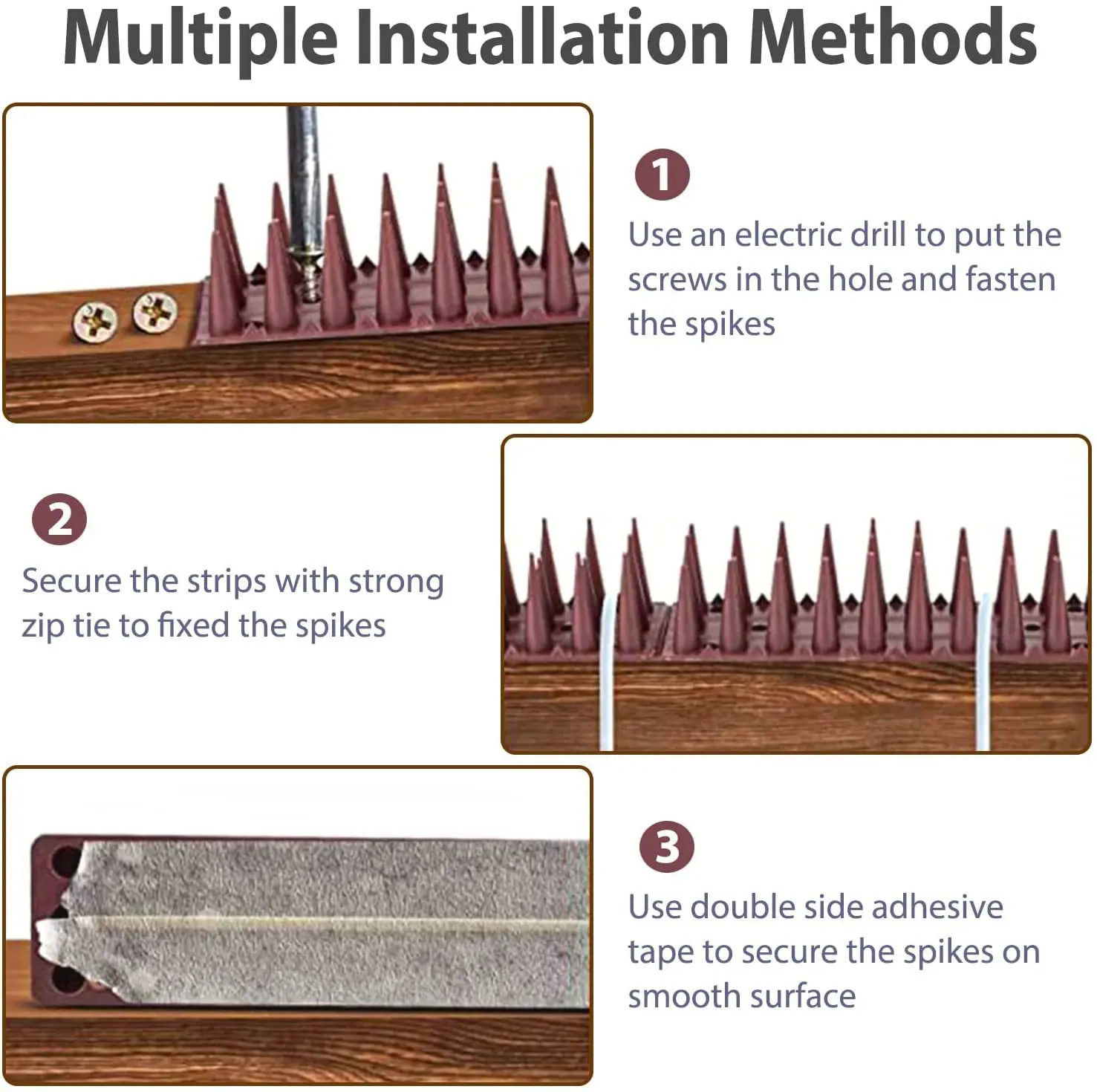 Multiple Installation Methods

1

Use an electric drill to put the screws in the hole and fasten the spikes

2

Secure the strips with strong zip tie to fixed the spikes

3

Use double side adhesive tape to secure the spikes on smooth surface