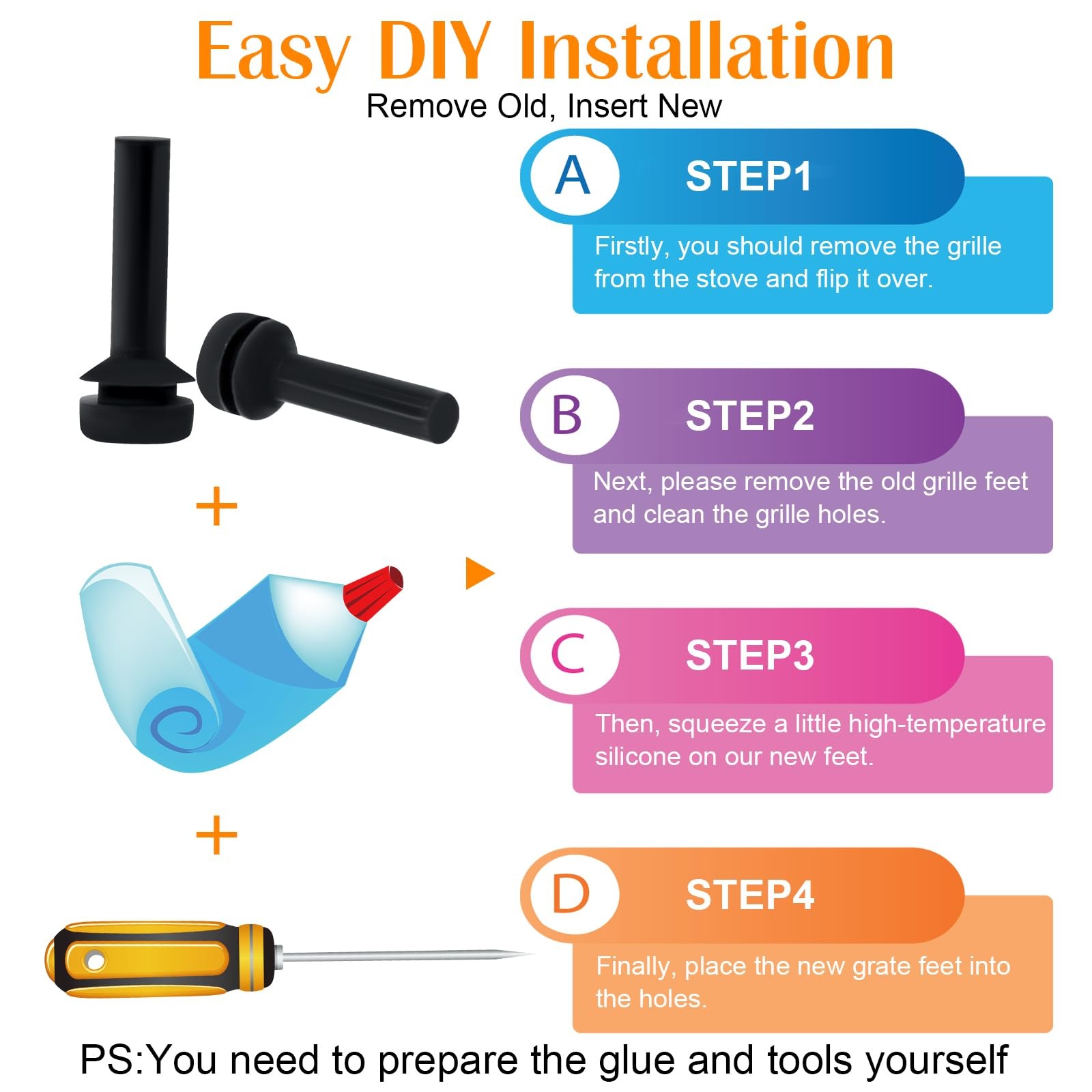 Easy DIY Installation

Remove Old, Insert New

+

+

A STEP1

Firstly, you should remove the grille from the stove and flip it over.

B STEP2

Next, please remove the old grille feet and clean the grille holes.

C STEP3

Then, squeeze a little high-temperature silicone on our new feet.

D STEP4

Finally, place the new grate feet into the holes.

PS:You need to prepare the glue and tools yourself